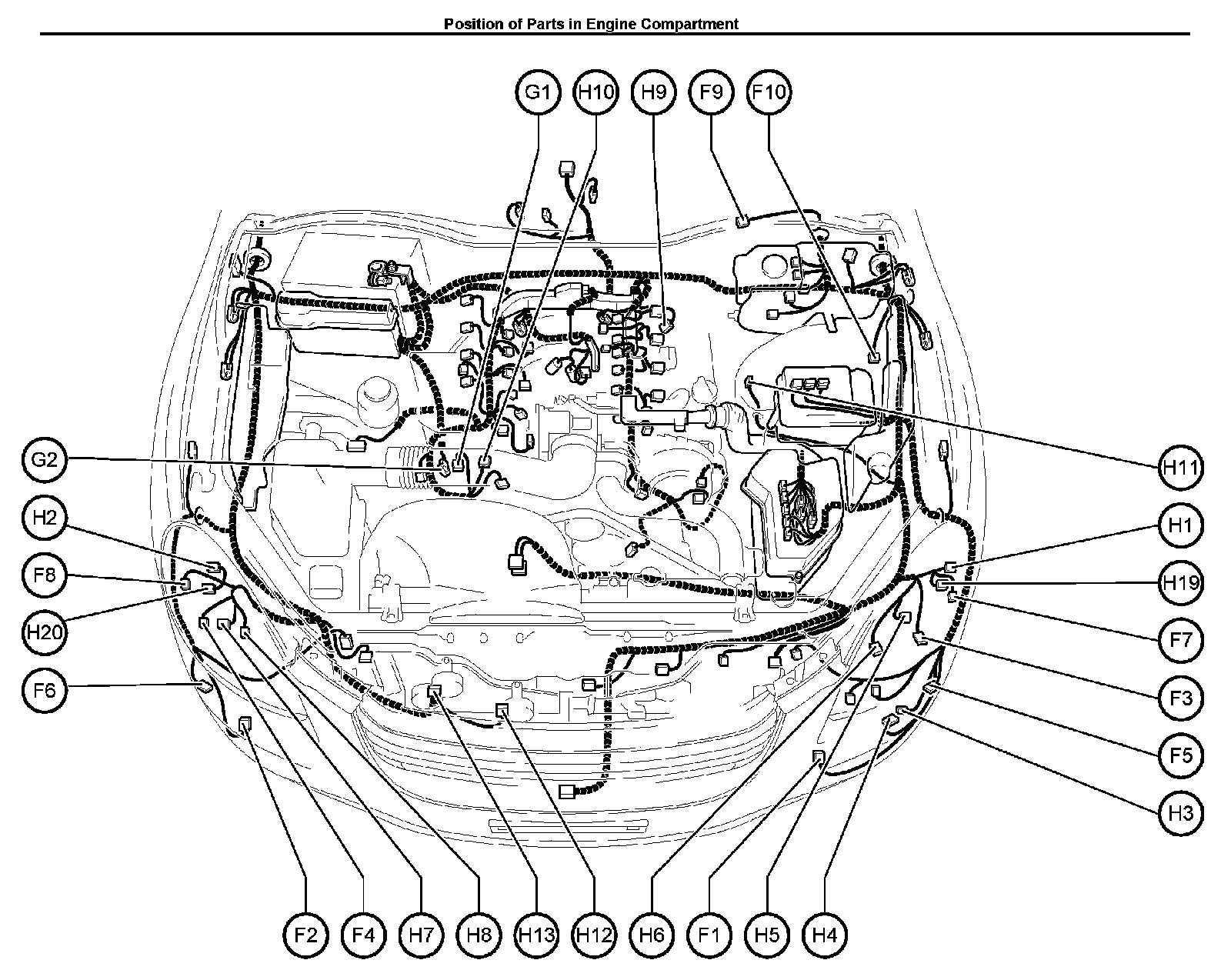 Position of Parts in Engine Compartment

G1
H10
H9
F9
F10

G2
H2
F8
H20
F6

H11
H1
H19
F7
F3
F5
H3

F2
F4
H7
H8
H13
H12
H6
F1
H5
H4