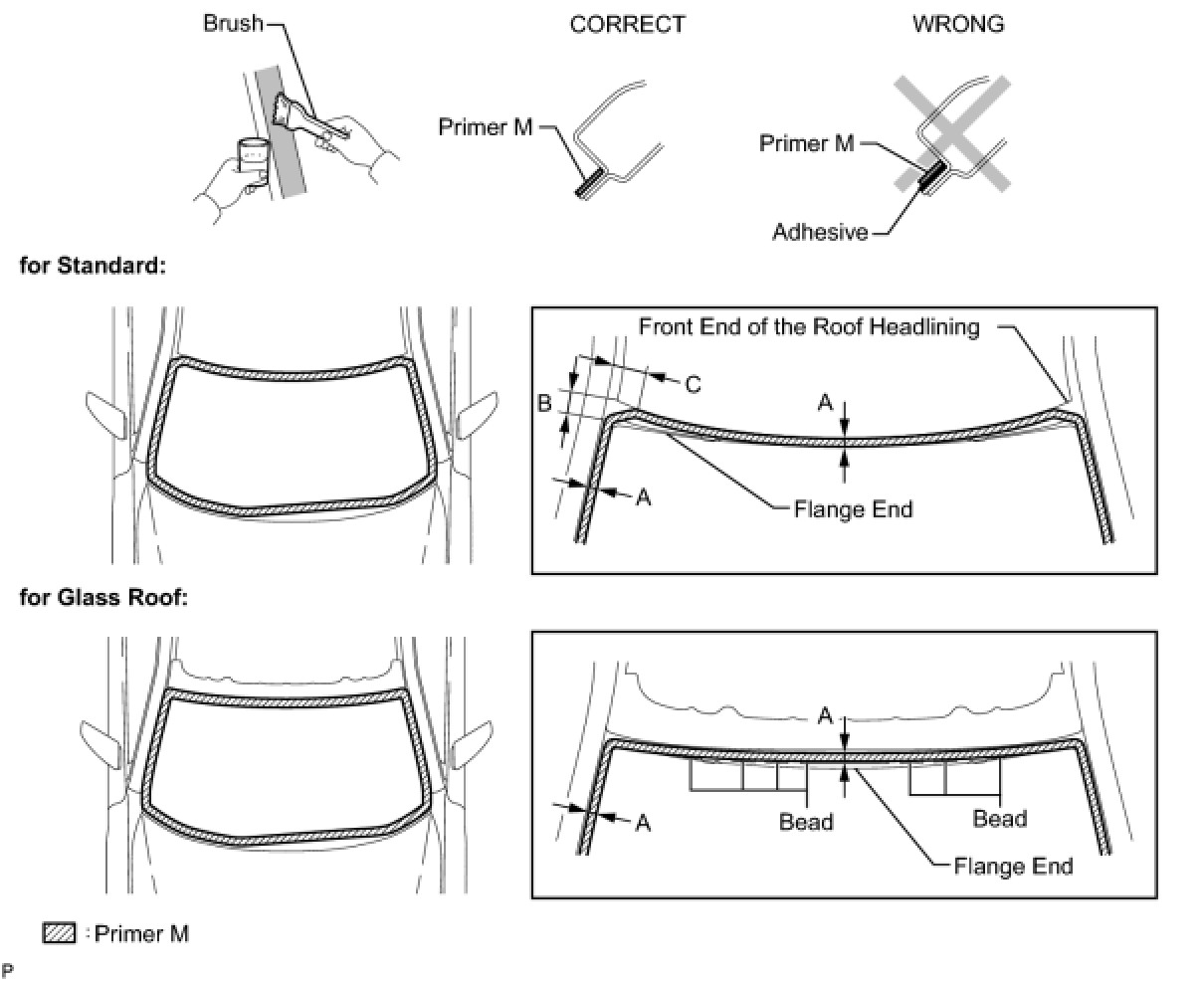 Brush

CORRECT

Primer M

WRONG

Primer M

Adhesive

for Standard:

Front End of the Roof Headlining

C

B

A

A

Flange End

for Glass Roof:

A

A

Bead

Bead

Flange End

: Primer M

P