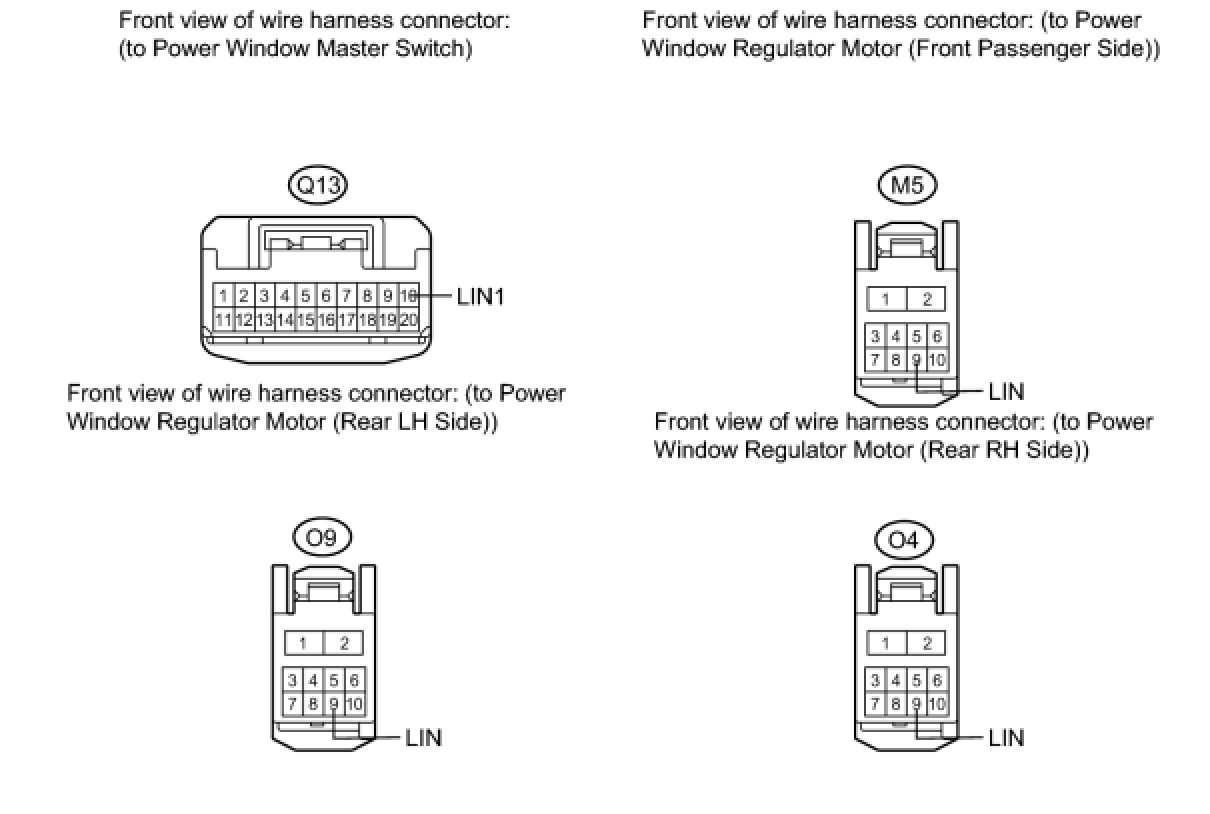 Front view of wire harness connector: (to Power Window Master Switch)

Q13

1 2 3 4 5 6 7 8 9 10
11 12 13 14 15 16 17 18 19 20

LIN1

Front view of wire harness connector: (to Power Window Regulator Motor (Front Passenger Side))

M5

1 2
3 4 5 6
7 8 9 10

LIN

Front view of wire harness connector: (to Power Window Regulator Motor (Rear LH Side))

O9

1 2
3 4 5 6
7 8 9 10

LIN

Front view of wire harness connector: (to Power Window Regulator Motor (Rear RH Side))

O4

1 2
3 4 5 6
7 8 9 10

LIN