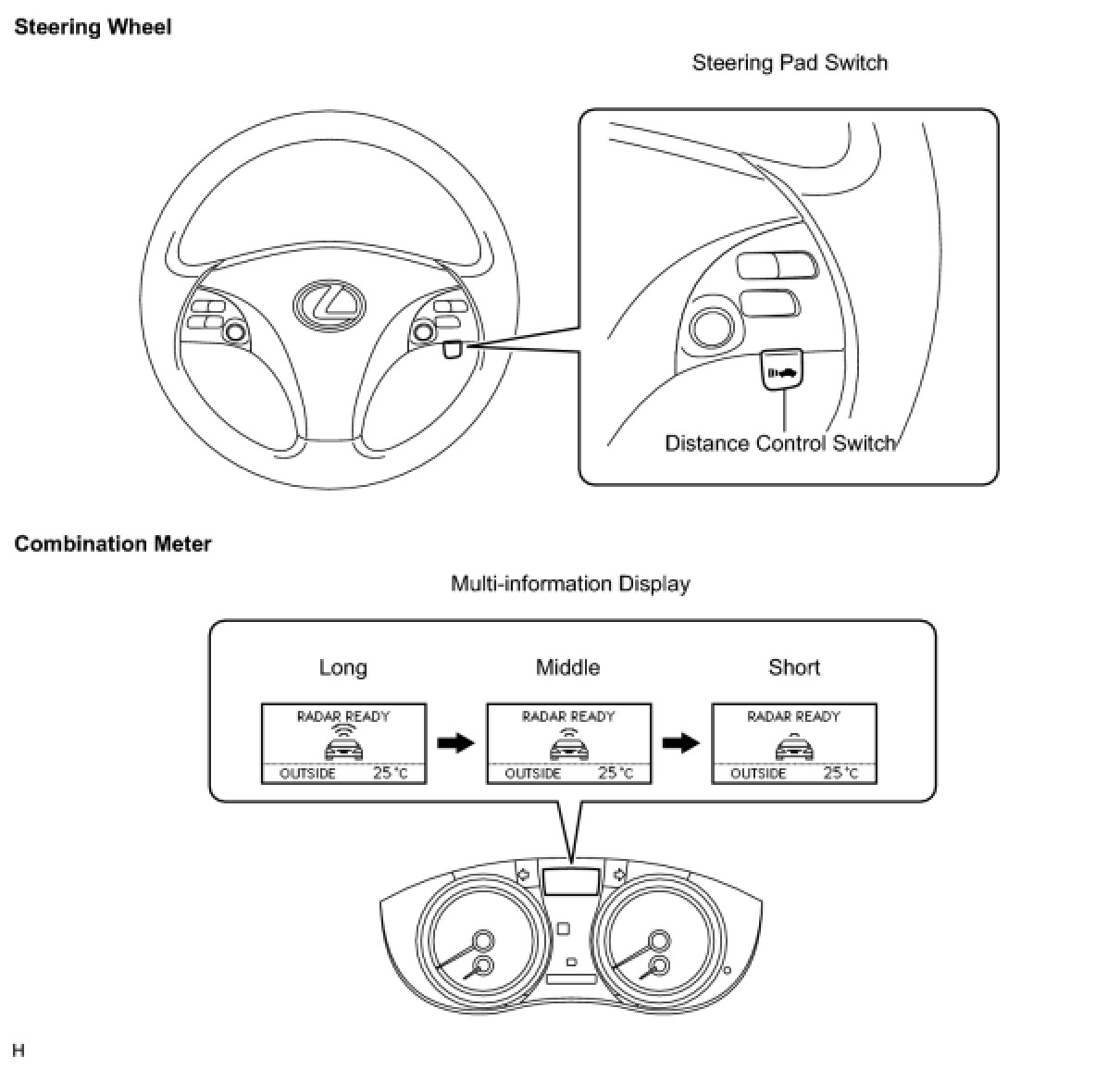 Steering Wheel

Steering Pad Switch

Distance Control Switch

Combination Meter

Multi-information Display

Long

RADAR READY

OUTSIDE 25 °C

Middle

RADAR READY

OUTSIDE 25 °C

Short

RADAR READY

OUTSIDE 25 °C

H