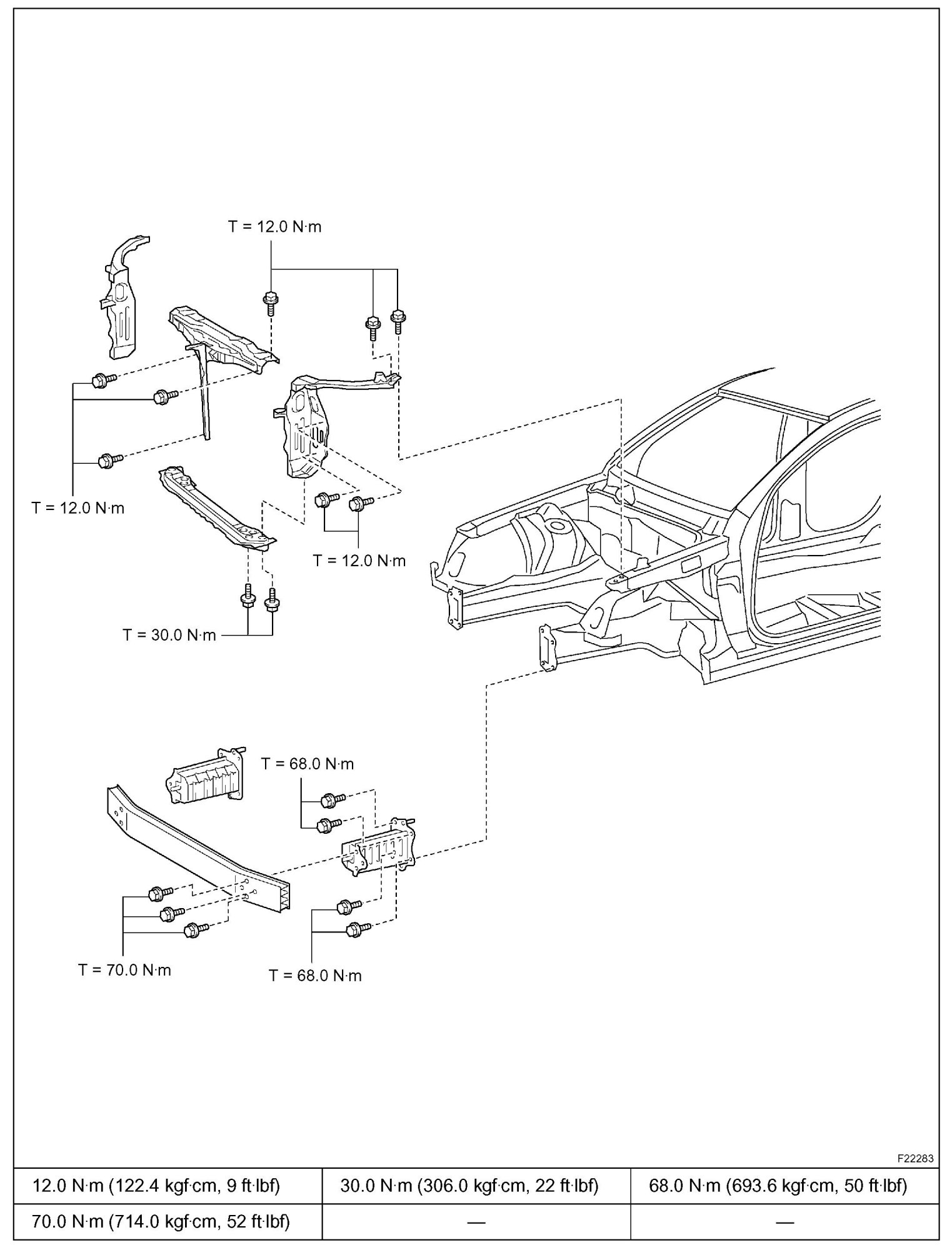 T = 12.0 N·m

T = 12.0 N·m

T = 12.0 N·m

T = 30.0 N·m

T = 68.0 N·m

T = 70.0 N·m

T = 68.0 N·m

F22283

| 12.0 N·m (122.4 kgf·cm, 9 ft·lbf) | 30.0 N·m (306.0 kgf·cm, 22 ft·lbf) | 68.0 N·m (693.6 kgf·cm, 50 ft·lbf) |
|---|---|---|
| 70.0 N·m (714.0 kgf·cm, 52 ft·lbf) | — | — |