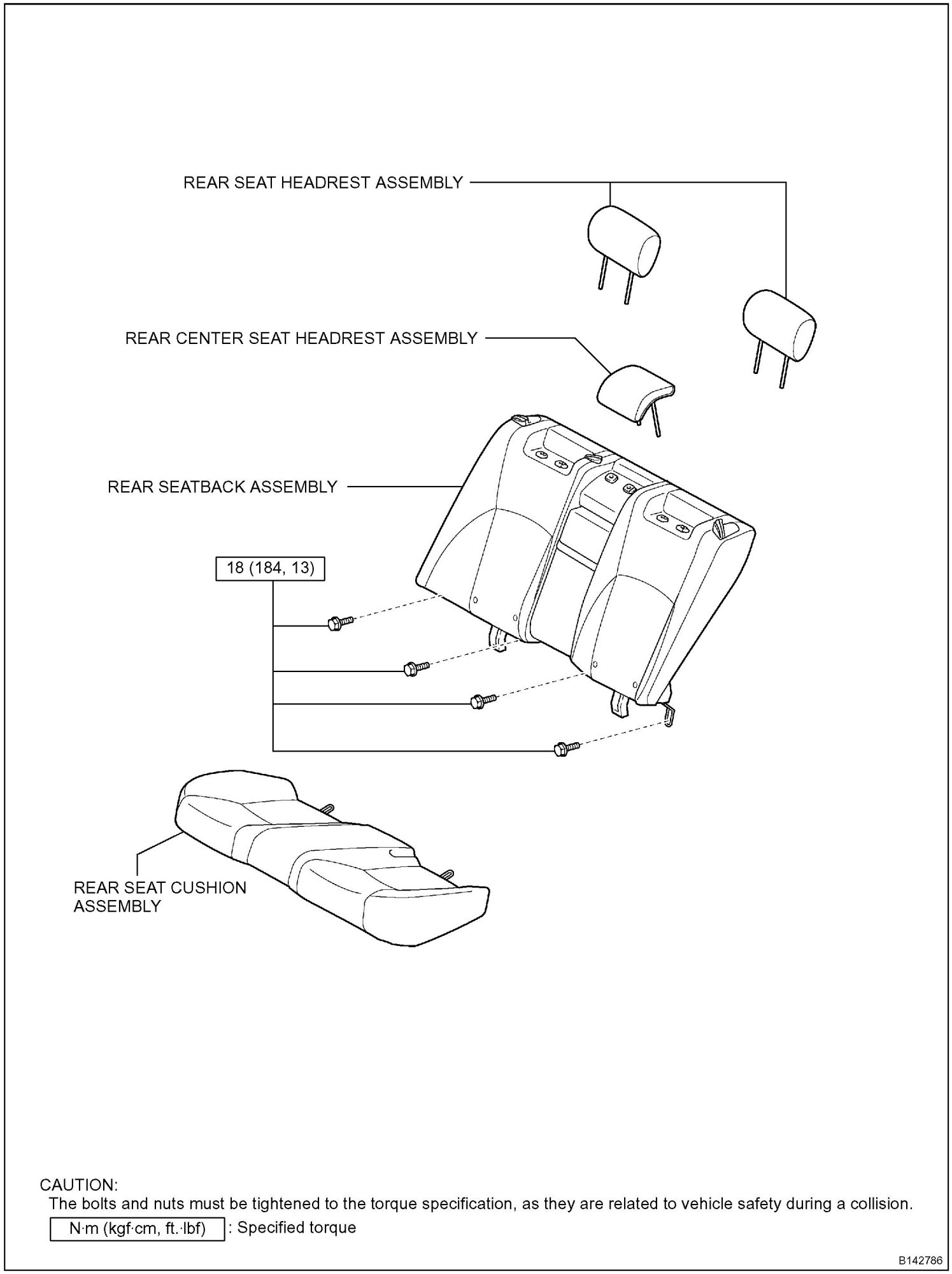 REAR SEAT HEADREST ASSEMBLY

REAR CENTER SEAT HEADREST ASSEMBLY

REAR SEATBACK ASSEMBLY

18 (184, 13)

REAR SEAT CUSHION ASSEMBLY

CAUTION:
The bolts and nuts must be tightened to the torque specification, as they are related to vehicle safety during a collision.

N·m (kgf·cm, ft.·lbf) : Specified torque

B142786