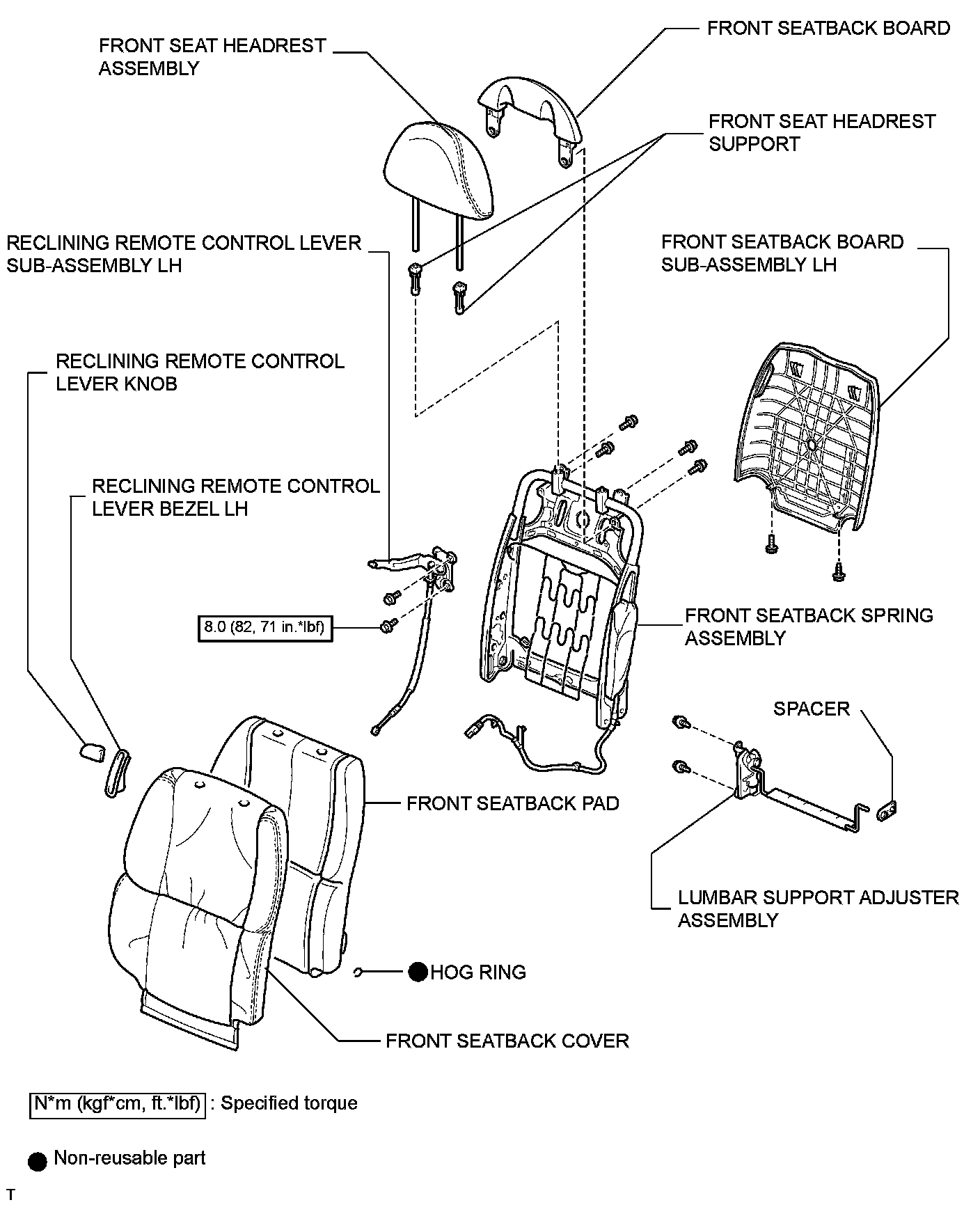 FRONT SEAT HEADREST ASSEMBLY

FRONT SEATBACK BOARD

FRONT SEAT HEADREST SUPPORT

RECLINING REMOTE CONTROL LEVER SUB-ASSEMBLY LH

FRONT SEATBACK BOARD SUB-ASSEMBLY LH

RECLINING REMOTE CONTROL LEVER KNOB

RECLINING REMOTE CONTROL LEVER BEZEL LH

8.0 (82, 71 in.*lbf)

FRONT SEATBACK SPRING ASSEMBLY

SPACER

FRONT SEATBACK PAD

LUMBAR SUPPORT ADJUSTER ASSEMBLY

HOG RING

FRONT SEATBACK COVER

N*m (kgf*cm, ft.*lbf) : Specified torque

Non-reusable part

T