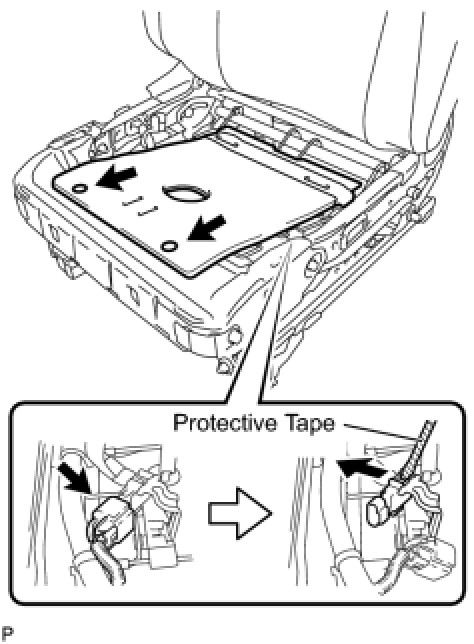 Protective Tape

P