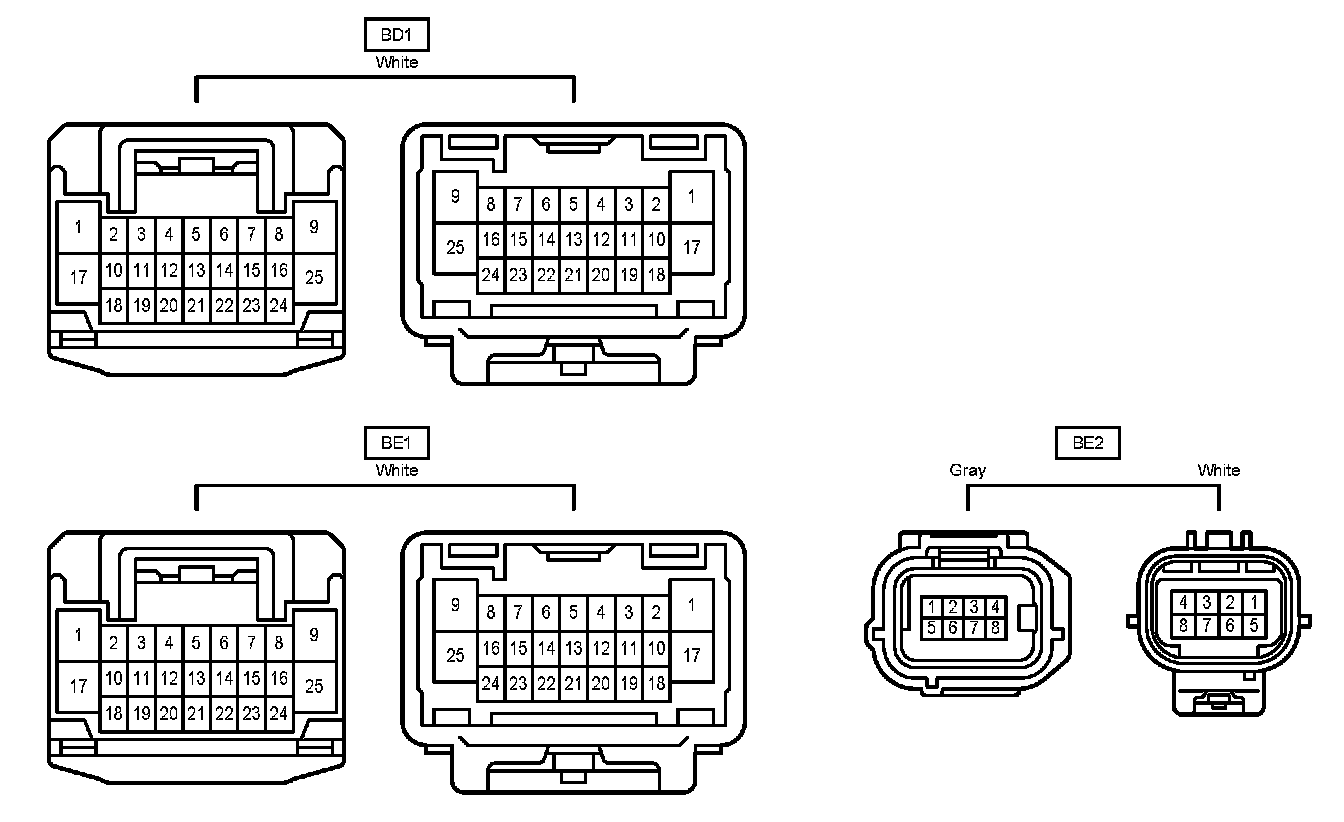 BD1
White

1 2 3 4 5 6 7 8 9
17 10 11 12 13 14 15 16 25
18 19 20 21 22 23 24

9 8 7 6 5 4 3 2 1
25 16 15 14 13 12 11 10 17
24 23 22 21 20 19 18

BE1
White

1 2 3 4 5 6 7 8 9
17 10 11 12 13 14 15 16 25
18 19 20 21 22 23 24

9 8 7 6 5 4 3 2 1
25 16 15 14 13 12 11 10 17
24 23 22 21 20 19 18

BE2
Gray
White

1 2 3 4
5 6 7 8

4 3 2 1
8 7 6 5