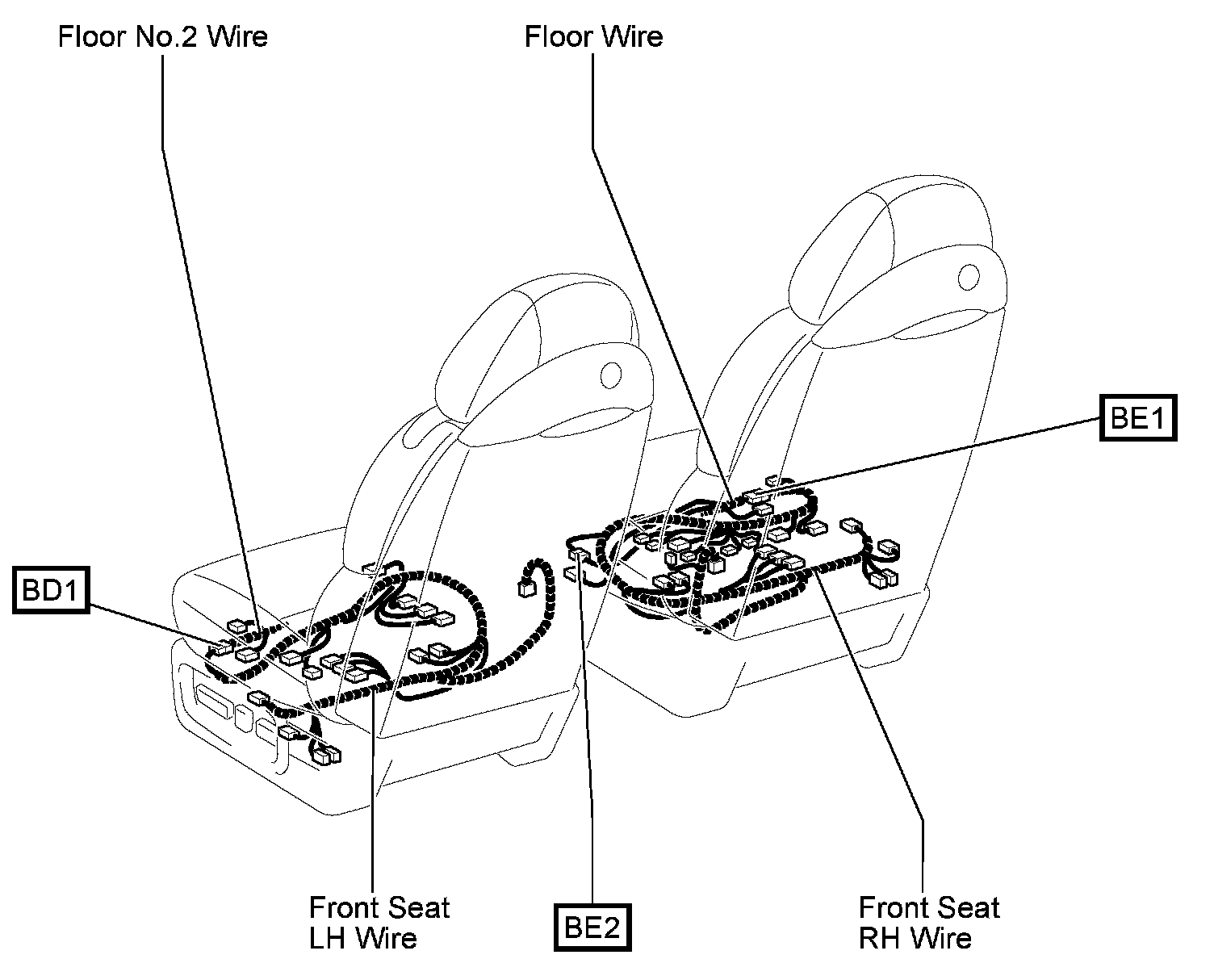 Floor No.2 Wire

Floor Wire

BE1

BD1

Front Seat LH Wire

BE2

Front Seat RH Wire