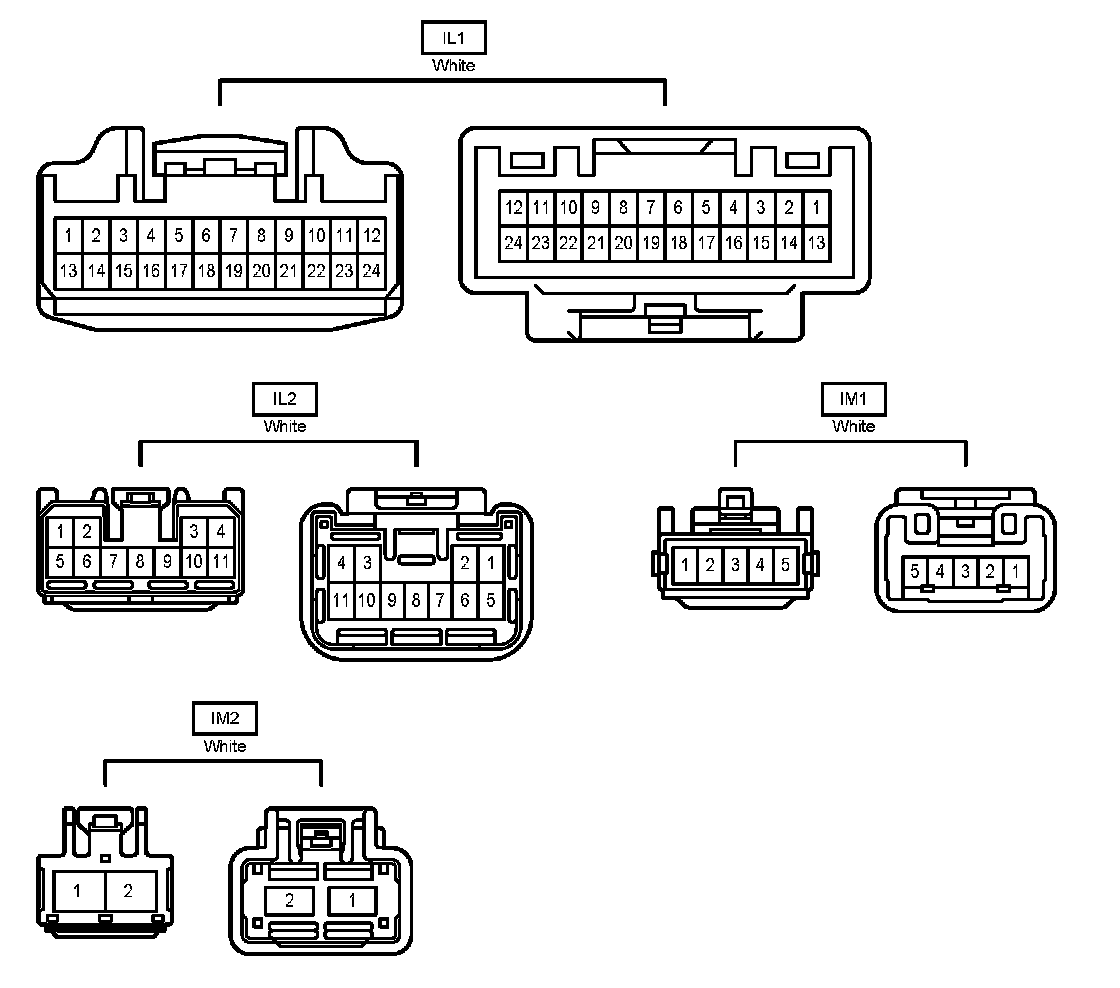 IL1
White

1 2 3 4 5 6 7 8 9 10 11 12
13 14 15 16 17 18 19 20 21 22 23 24

12 11 10 9 8 7 6 5 4 3 2 1
24 23 22 21 20 19 18 17 16 15 14 13

IL2
White

1 2 3 4
5 6 7 8 9 10 11

4 3 2 1
11 10 9 8 7 6 5

IM1
White

1 2 3 4 5

5 4 3 2 1

IM2
White

1 2

2 1