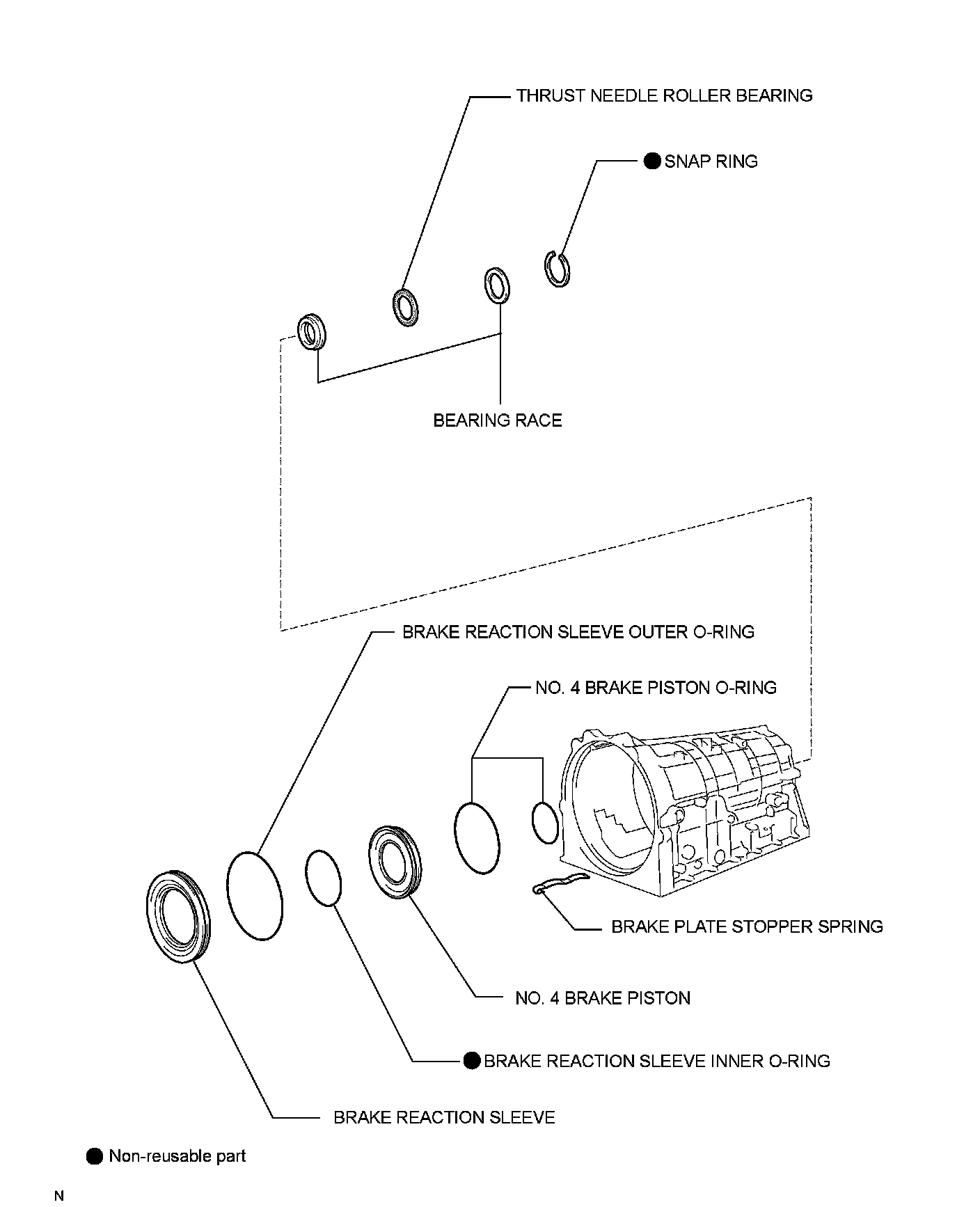 THRUST NEEDLE ROLLER BEARING

● SNAP RING

BEARING RACE

BRAKE REACTION SLEEVE OUTER O-RING

NO. 4 BRAKE PISTON O-RING

BRAKE PLATE STOPPER SPRING

NO. 4 BRAKE PISTON

● BRAKE REACTION SLEEVE INNER O-RING

BRAKE REACTION SLEEVE

● Non-reusable part

N