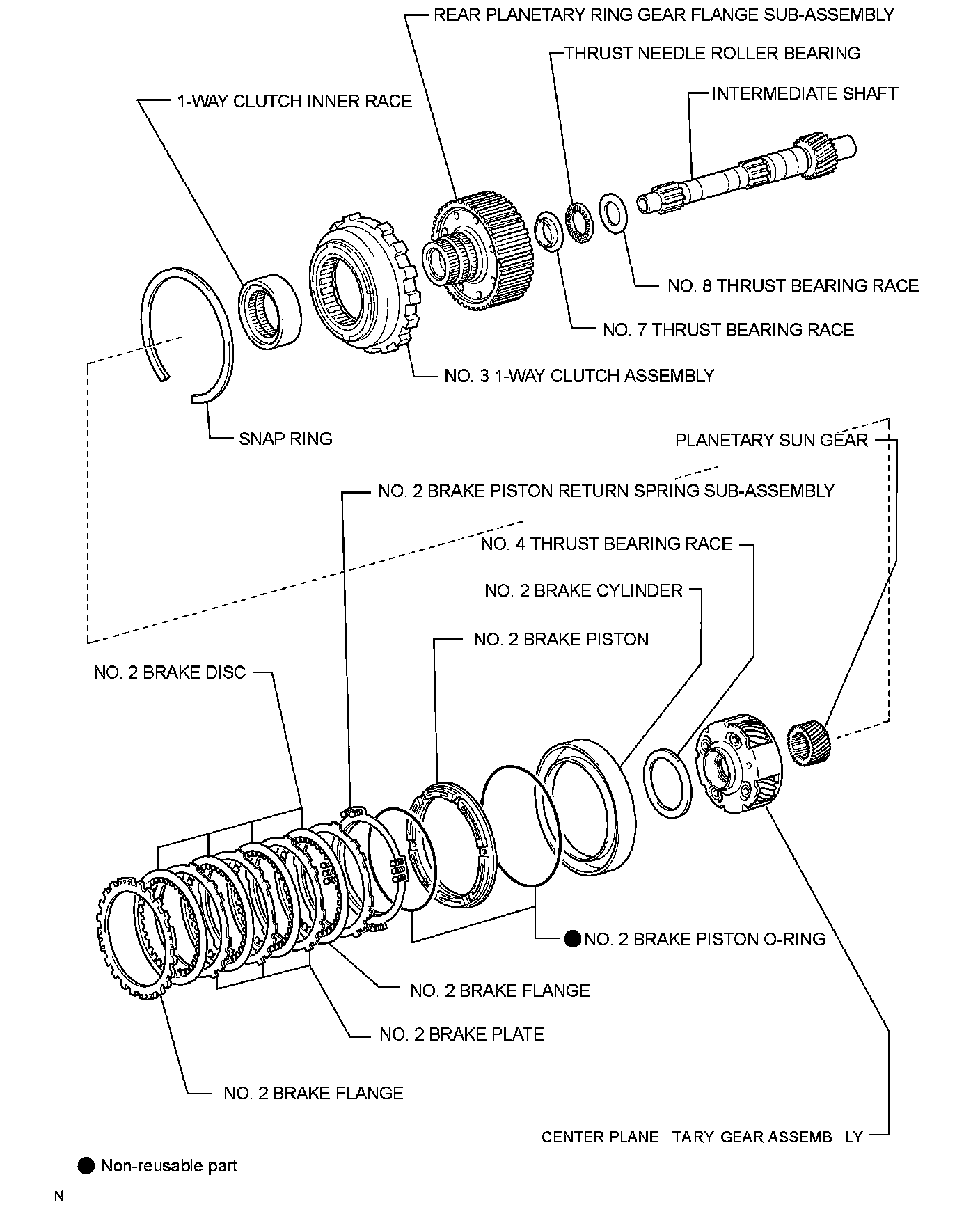 REAR PLANETARY RING GEAR FLANGE SUB-ASSEMBLY

THRUST NEEDLE ROLLER BEARING

INTERMEDIATE SHAFT

1-WAY CLUTCH INNER RACE

NO. 8 THRUST BEARING RACE

NO. 7 THRUST BEARING RACE

NO. 3 1-WAY CLUTCH ASSEMBLY

SNAP RING

PLANETARY SUN GEAR

NO. 2 BRAKE PISTON RETURN SPRING SUB-ASSEMBLY

NO. 4 THRUST BEARING RACE

NO. 2 BRAKE CYLINDER

NO. 2 BRAKE PISTON

NO. 2 BRAKE DISC

NO. 2 BRAKE PISTON O-RING

NO. 2 BRAKE FLANGE

NO. 2 BRAKE PLATE

NO. 2 BRAKE FLANGE

CENTER PLANE TARY GEAR ASSEMB LY

Non-reusable part

N