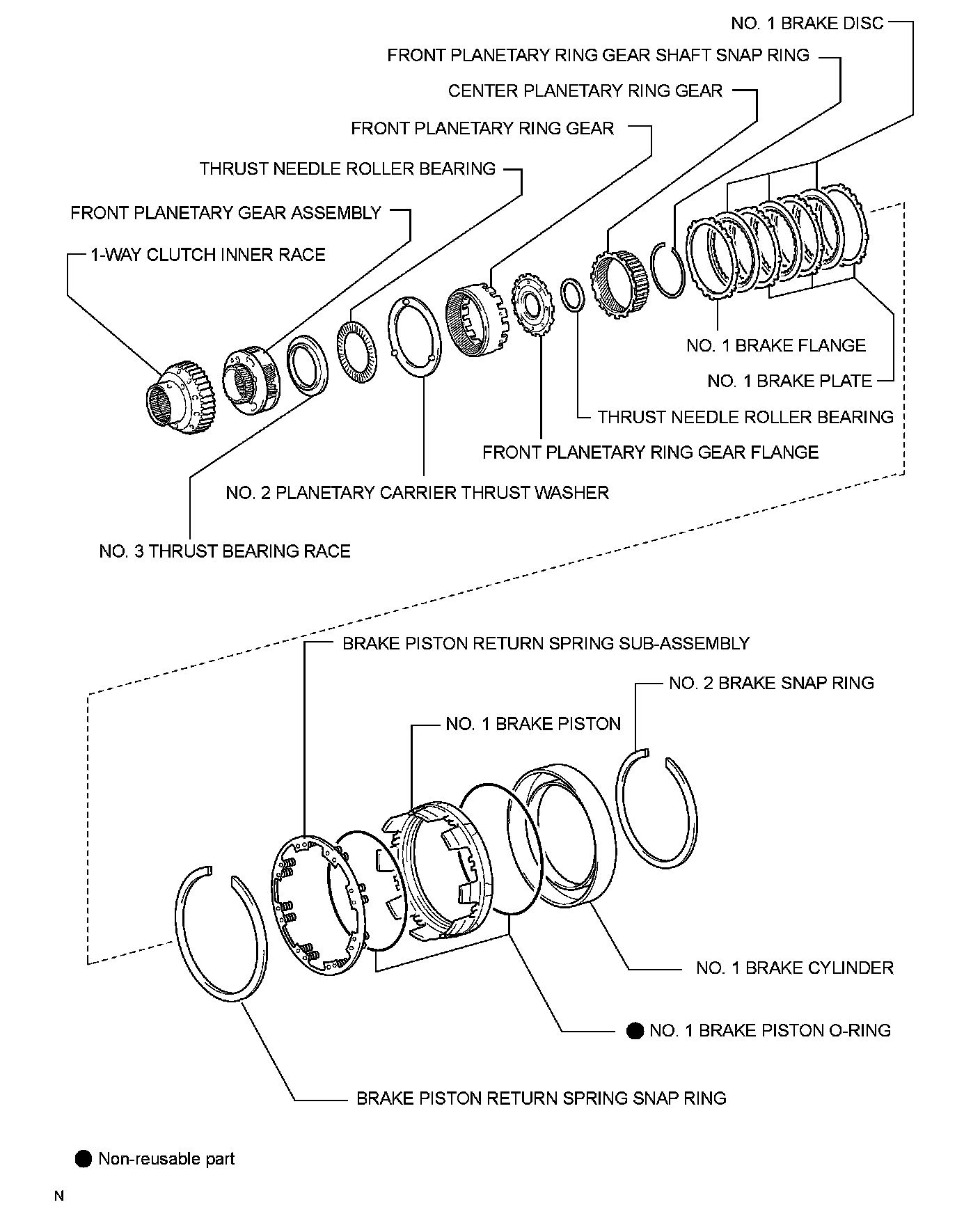 NO. 1 BRAKE DISC

FRONT PLANETARY RING GEAR SHAFT SNAP RING

CENTER PLANETARY RING GEAR

FRONT PLANETARY RING GEAR

THRUST NEEDLE ROLLER BEARING

FRONT PLANETARY GEAR ASSEMBLY

1-WAY CLUTCH INNER RACE

NO. 1 BRAKE FLANGE

NO. 1 BRAKE PLATE

THRUST NEEDLE ROLLER BEARING

FRONT PLANETARY RING GEAR FLANGE

NO. 2 PLANETARY CARRIER THRUST WASHER

NO. 3 THRUST BEARING RACE

BRAKE PISTON RETURN SPRING SUB-ASSEMBLY

NO. 2 BRAKE SNAP RING

NO. 1 BRAKE PISTON

NO. 1 BRAKE CYLINDER

● NO. 1 BRAKE PISTON O-RING

BRAKE PISTON RETURN SPRING SNAP RING

● Non-reusable part

N