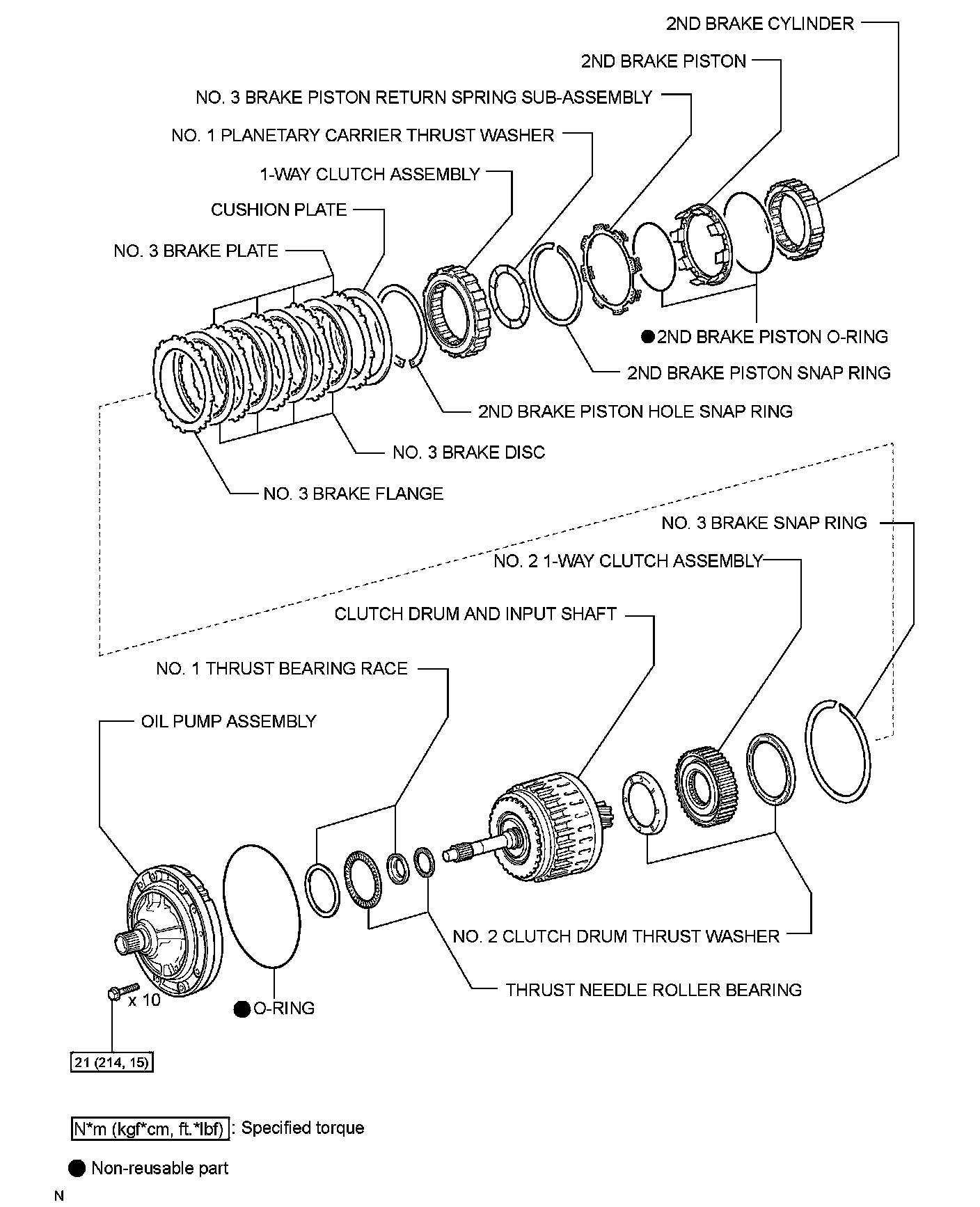 2ND BRAKE CYLINDER

2ND BRAKE PISTON

NO. 3 BRAKE PISTON RETURN SPRING SUB-ASSEMBLY

NO. 1 PLANETARY CARRIER THRUST WASHER

1-WAY CLUTCH ASSEMBLY

CUSHION PLATE

NO. 3 BRAKE PLATE

● 2ND BRAKE PISTON O-RING

2ND BRAKE PISTON SNAP RING

2ND BRAKE PISTON HOLE SNAP RING

NO. 3 BRAKE DISC

NO. 3 BRAKE FLANGE

NO. 3 BRAKE SNAP RING

NO. 2 1-WAY CLUTCH ASSEMBLY

CLUTCH DRUM AND INPUT SHAFT

NO. 1 THRUST BEARING RACE

OIL PUMP ASSEMBLY

NO. 2 CLUTCH DRUM THRUST WASHER

THRUST NEEDLE ROLLER BEARING

x 10

● O-RING

21 (214, 15)

N*m (kgf*cm, ft.*lbf) : Specified torque

● Non-reusable part

N