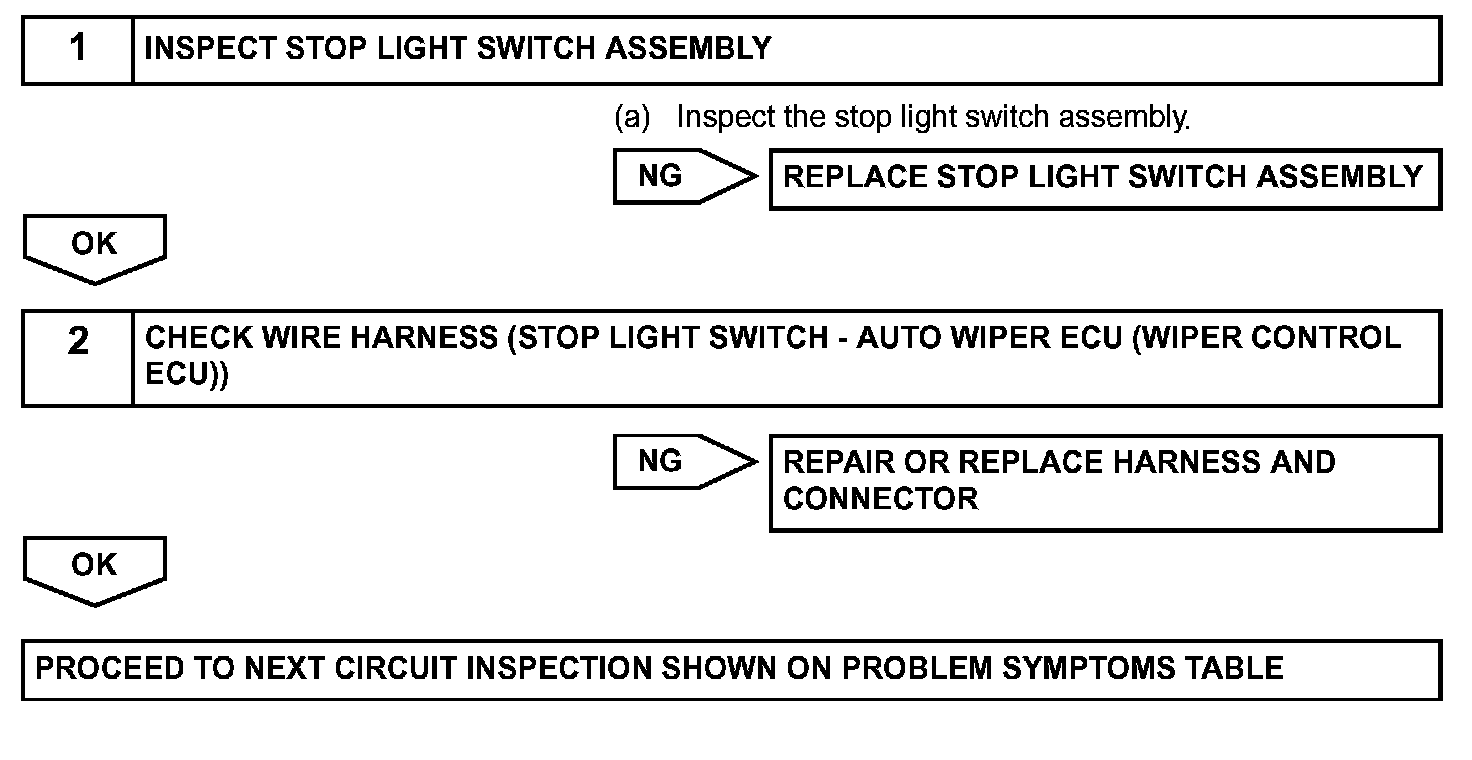 1 INSPECT STOP LIGHT SWITCH ASSEMBLY

(a) Inspect the stop light switch assembly.

NG

REPLACE STOP LIGHT SWITCH ASSEMBLY

OK

2 CHECK WIRE HARNESS (STOP LIGHT SWITCH - AUTO WIPER ECU (WIPER CONTROL ECU))

NG

REPAIR OR REPLACE HARNESS AND CONNECTOR

OK

PROCEED TO NEXT CIRCUIT INSPECTION SHOWN ON PROBLEM SYMPTOMS TABLE