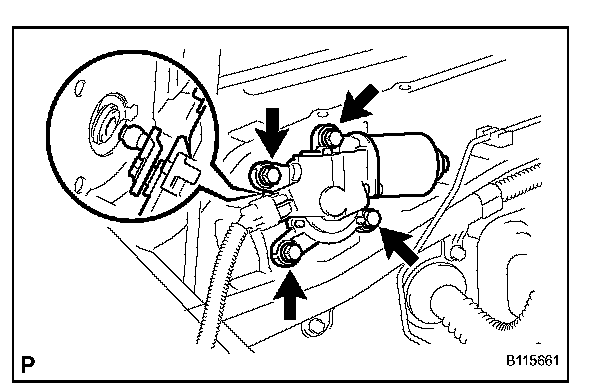 P

B115661