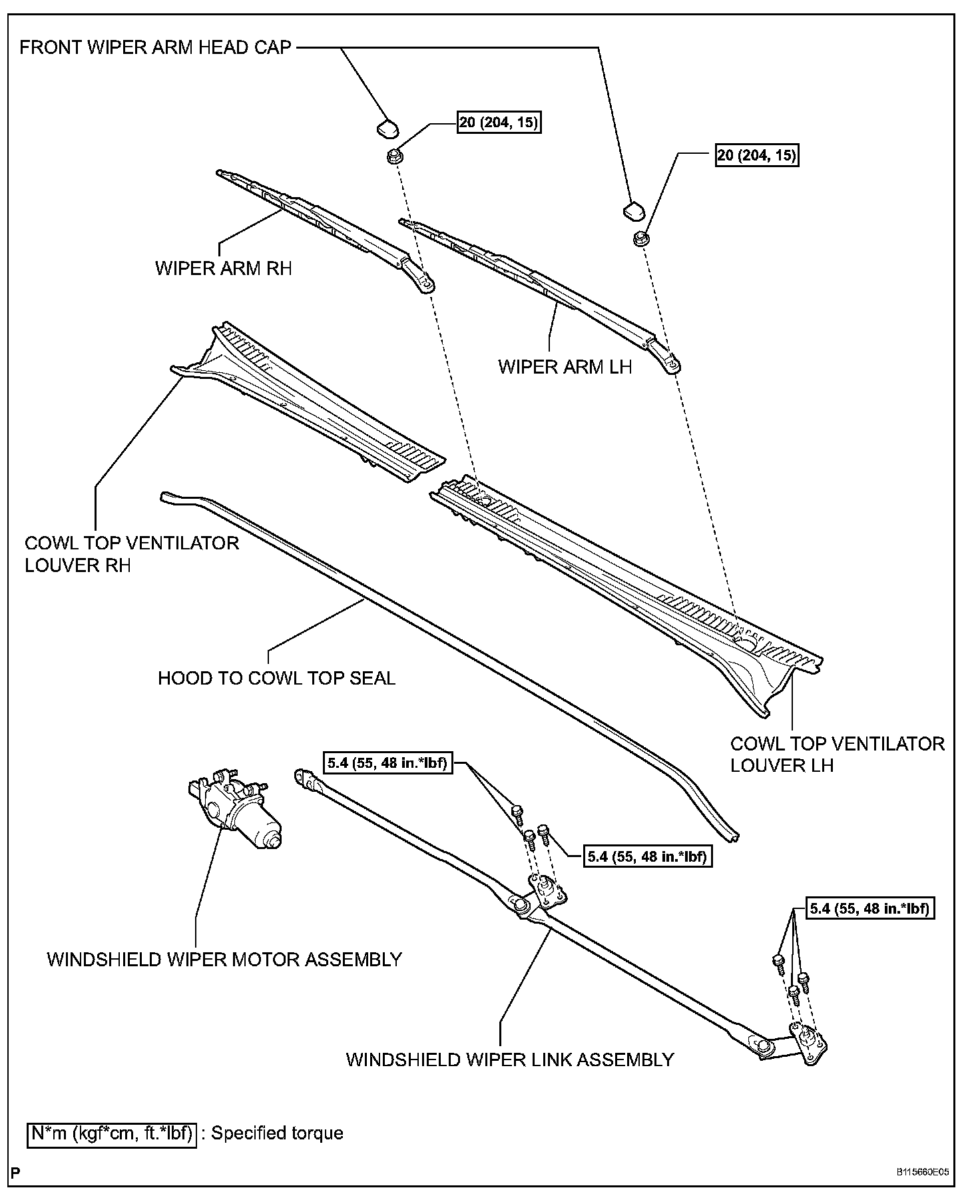 FRONT WIPER ARM HEAD CAP

20 (204, 15)

20 (204, 15)

WIPER ARM RH

WIPER ARM LH

COWL TOP VENTILATOR LOUVER RH

HOOD TO COWL TOP SEAL

COWL TOP VENTILATOR LOUVER LH

5.4 (55, 48 in.*lbf)

5.4 (55, 48 in.*lbf)

5.4 (55, 48 in.*lbf)

WINDSHIELD WIPER MOTOR ASSEMBLY

WINDSHIELD WIPER LINK ASSEMBLY

N*m (kgf*cm, ft.*lbf) : Specified torque

P

B115660E05