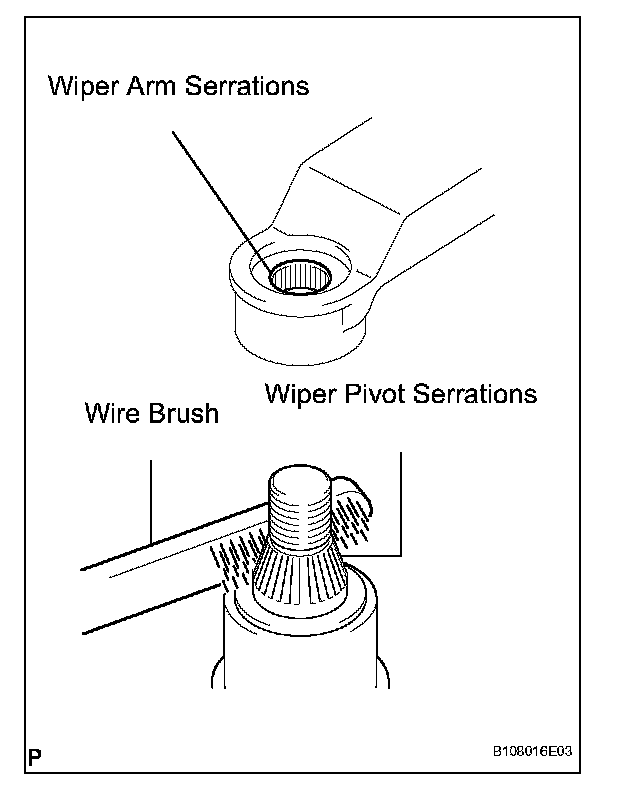 Wiper Arm Serrations

Wiper Pivot Serrations

Wire Brush

P

B108016E03