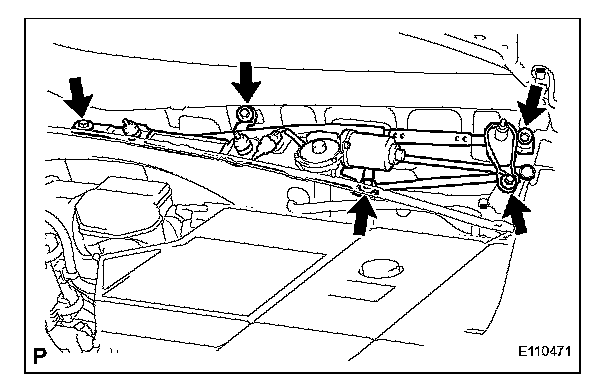 P

E110471