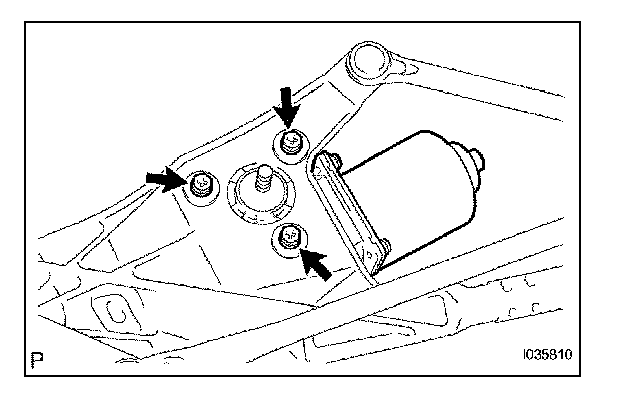 P

I035810