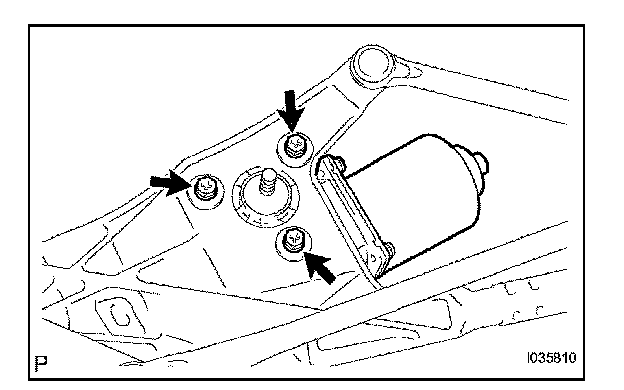 P

I035810