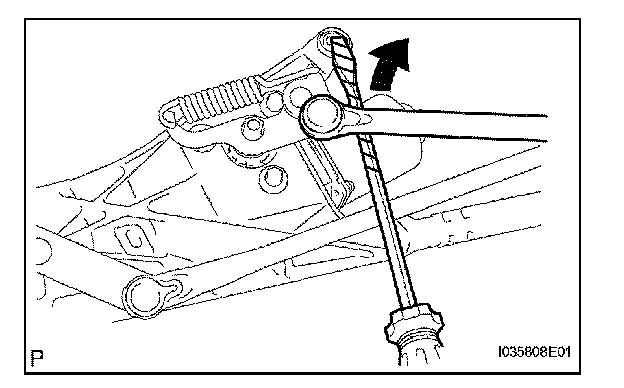 P

I035808E01