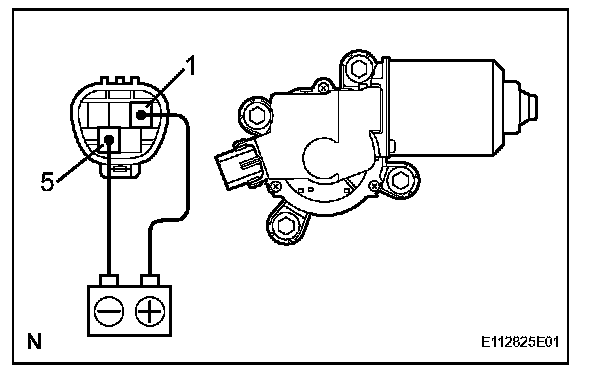 1
5
N
E112825E01