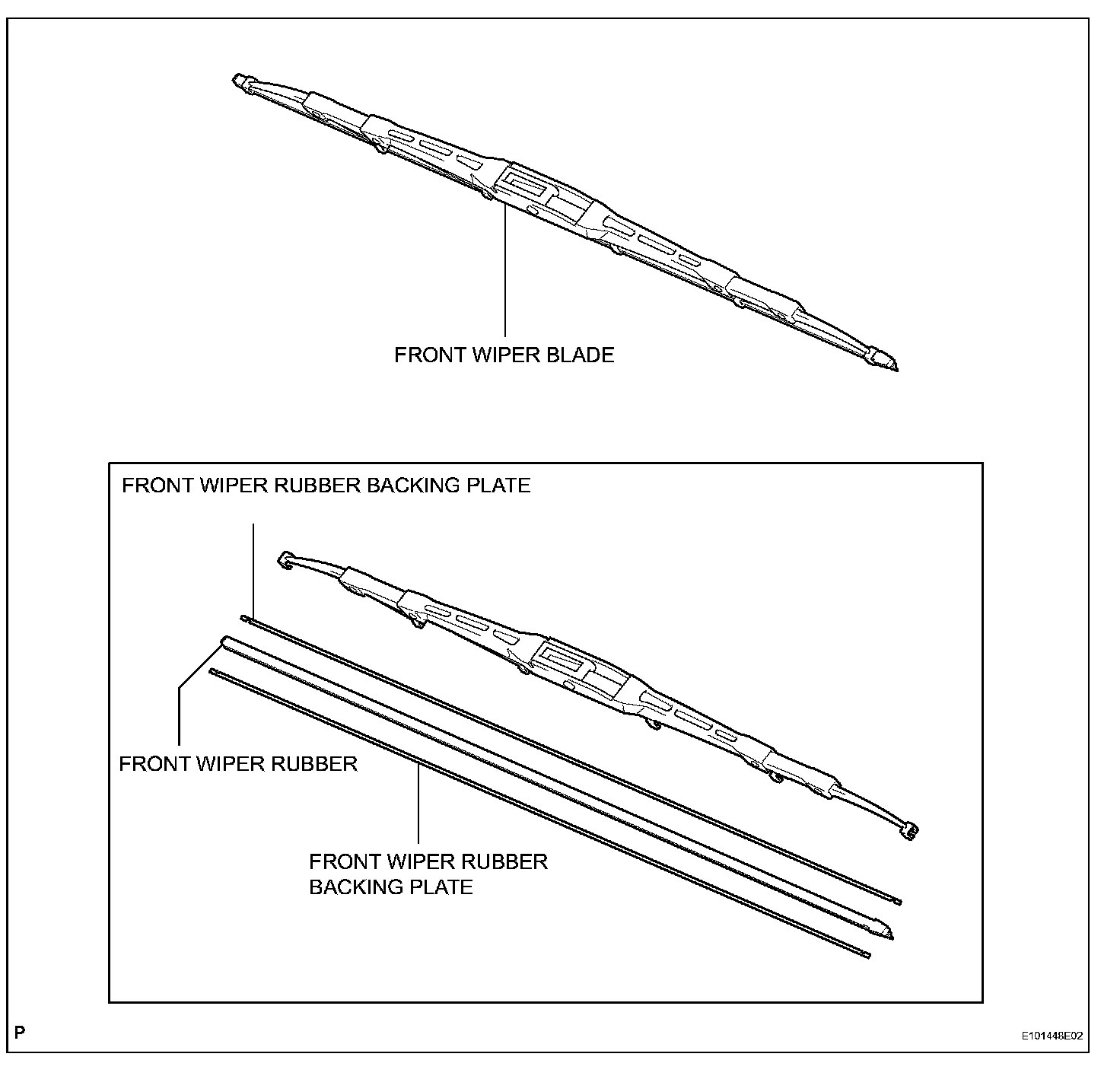 FRONT WIPER BLADE

FRONT WIPER RUBBER BACKING PLATE

FRONT WIPER RUBBER

FRONT WIPER RUBBER BACKING PLATE

P

E101448E02