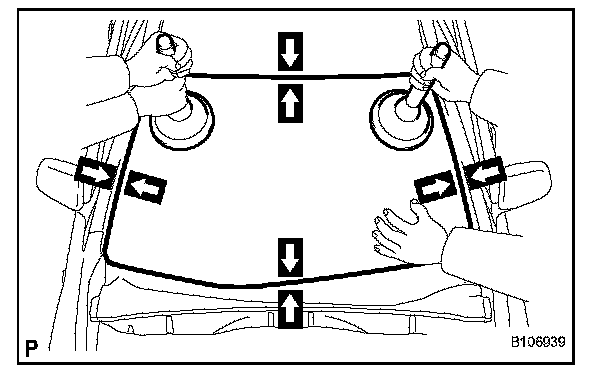 P

B106939