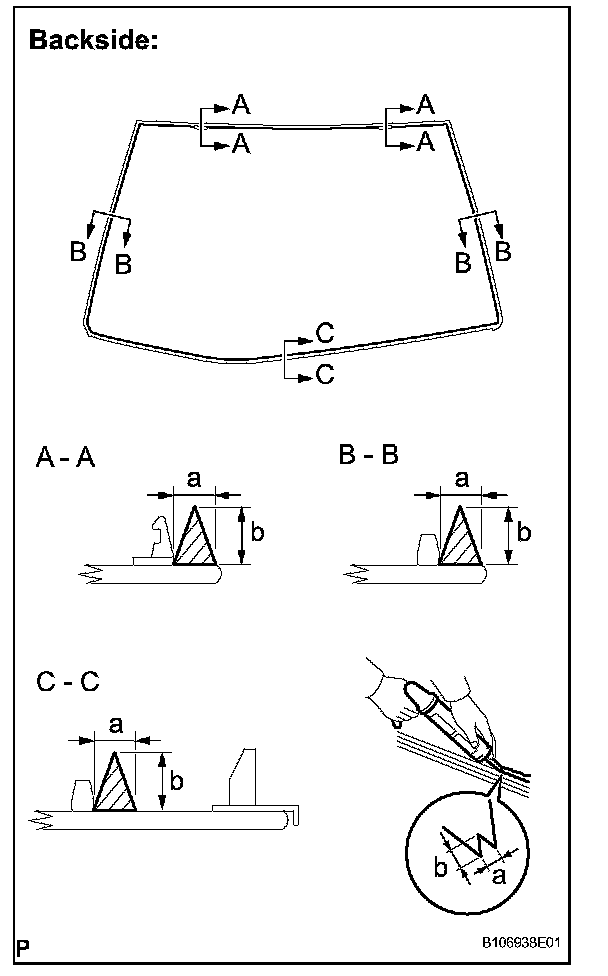 Backside:

A
A
A
A
B
B
B
B
C
C

A - A
a
b

B - B
a
b

C - C
a
b

b
a

P

B106938E01