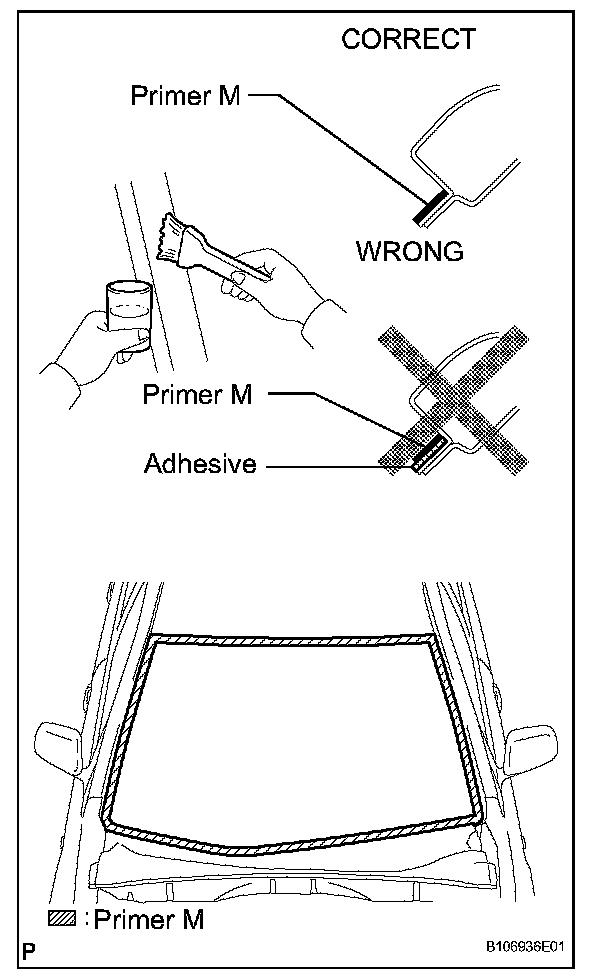 CORRECT

Primer M

WRONG

Primer M

Adhesive

: Primer M

P

B106936E01