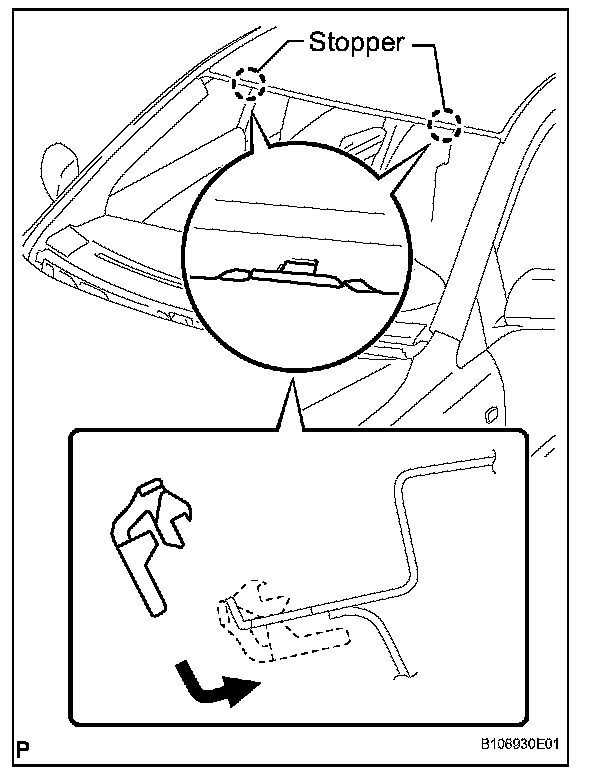 Stopper

P

B108930E01