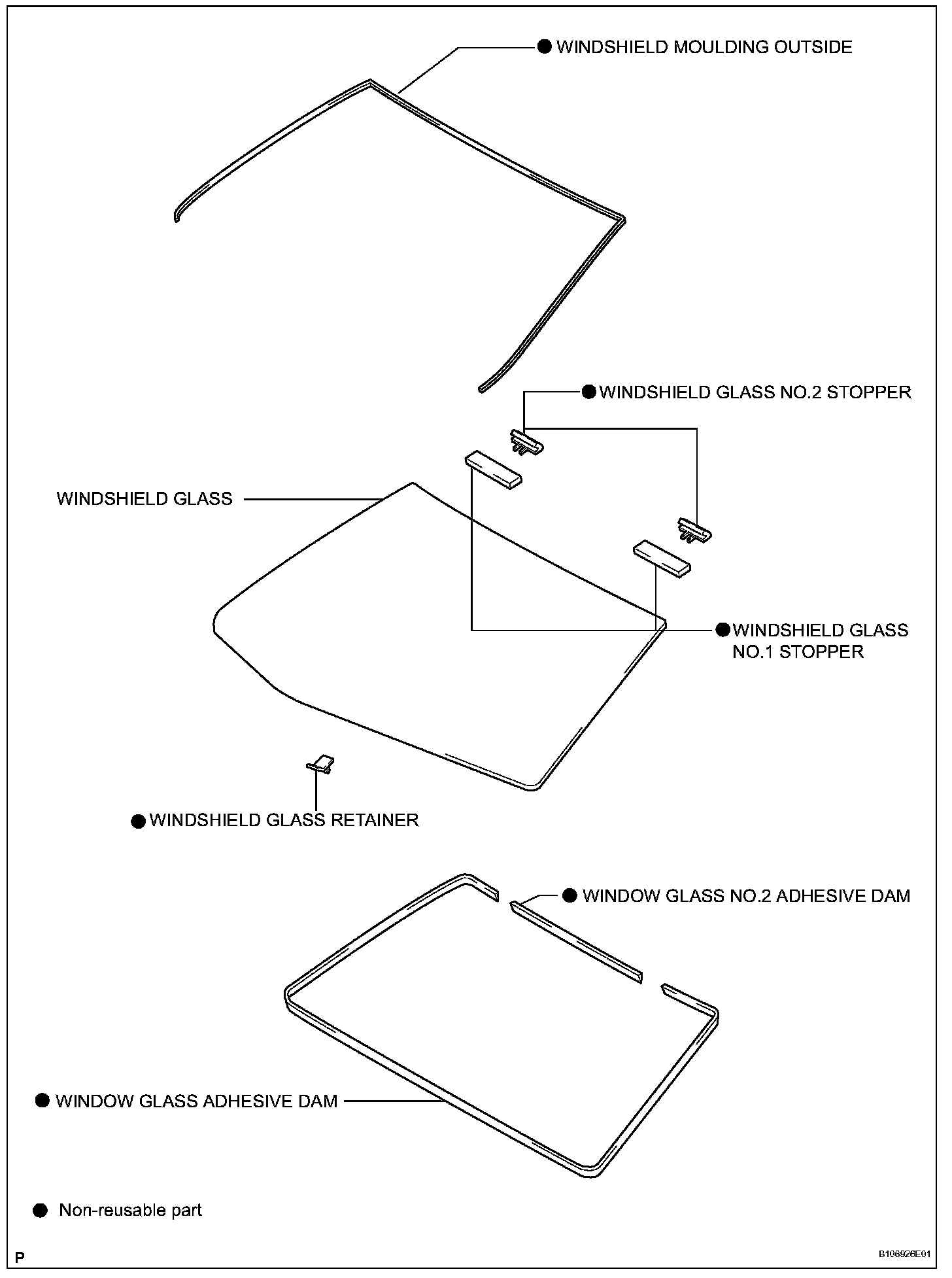 ● WINDSHIELD MOULDING OUTSIDE

● WINDSHIELD GLASS NO.2 STOPPER

WINDSHIELD GLASS

● WINDSHIELD GLASS NO.1 STOPPER

● WINDSHIELD GLASS RETAINER

● WINDOW GLASS NO.2 ADHESIVE DAM

● WINDOW GLASS ADHESIVE DAM

● Non-reusable part

P

B106926E01