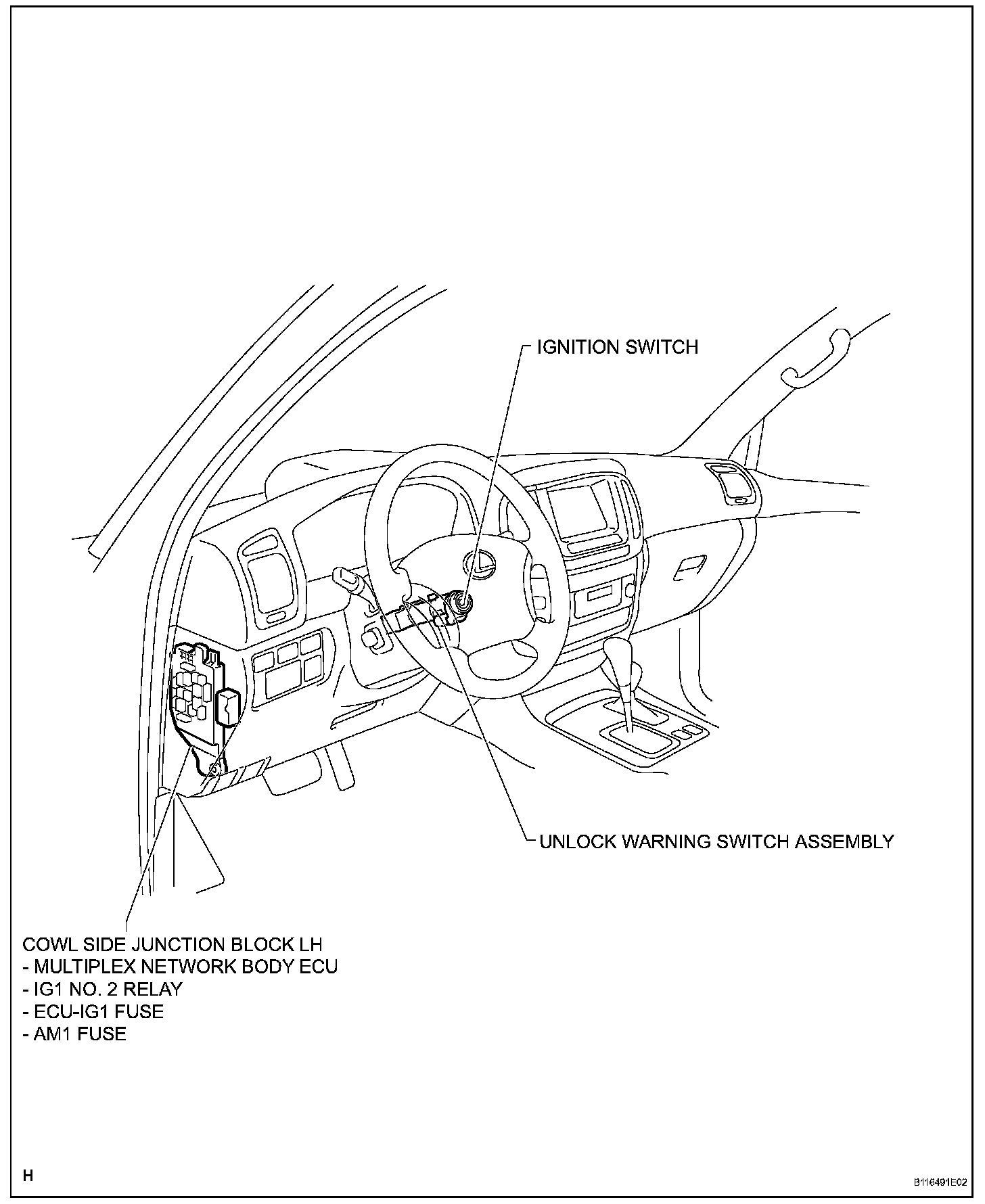 IGNITION SWITCH

UNLOCK WARNING SWITCH ASSEMBLY

COWL SIDE JUNCTION BLOCK LH
- MULTIPLEX NETWORK BODY ECU
- IG1 NO. 2 RELAY
- ECU-IG1 FUSE
- AM1 FUSE

H

B116491E02