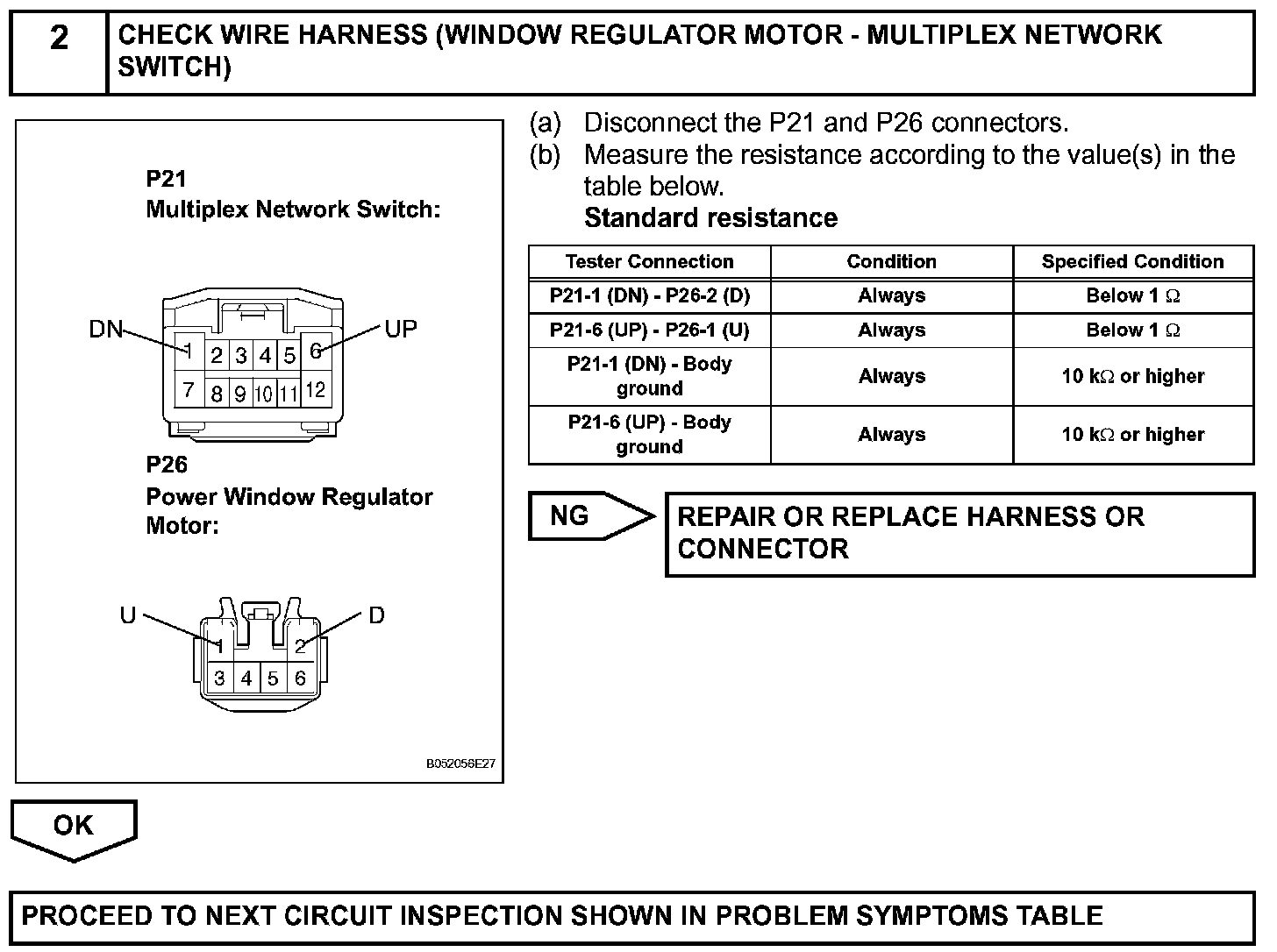 2 CHECK WIRE HARNESS (WINDOW REGULATOR MOTOR - MULTIPLEX NETWORK SWITCH)

P21
Multiplex Network Switch:

DN
UP
1 2 3 4 5 6
7 8 9 10 11 12

P26
Power Window Regulator Motor:

U
D
1 2
3 4 5 6

B052056E27

(a) Disconnect the P21 and P26 connectors.
(b) Measure the resistance according to the value(s) in the table below.
Standard resistance

| Tester Connection | Condition | Specified Condition |
|---|---|---|
| P21-1 (DN) - P26-2 (D) | Always | Below 1 $\Omega$ |
| P21-6 (UP) - P26-1 (U) | Always | Below 1 $\Omega$ |
| P21-1 (DN) - Body ground | Always | 10 k$\Omega$ or higher |
| P21-6 (UP) - Body ground | Always | 10 k$\Omega$ or higher |

NG
REPAIR OR REPLACE HARNESS OR CONNECTOR

OK

PROCEED TO NEXT CIRCUIT INSPECTION SHOWN IN PROBLEM SYMPTOMS TABLE