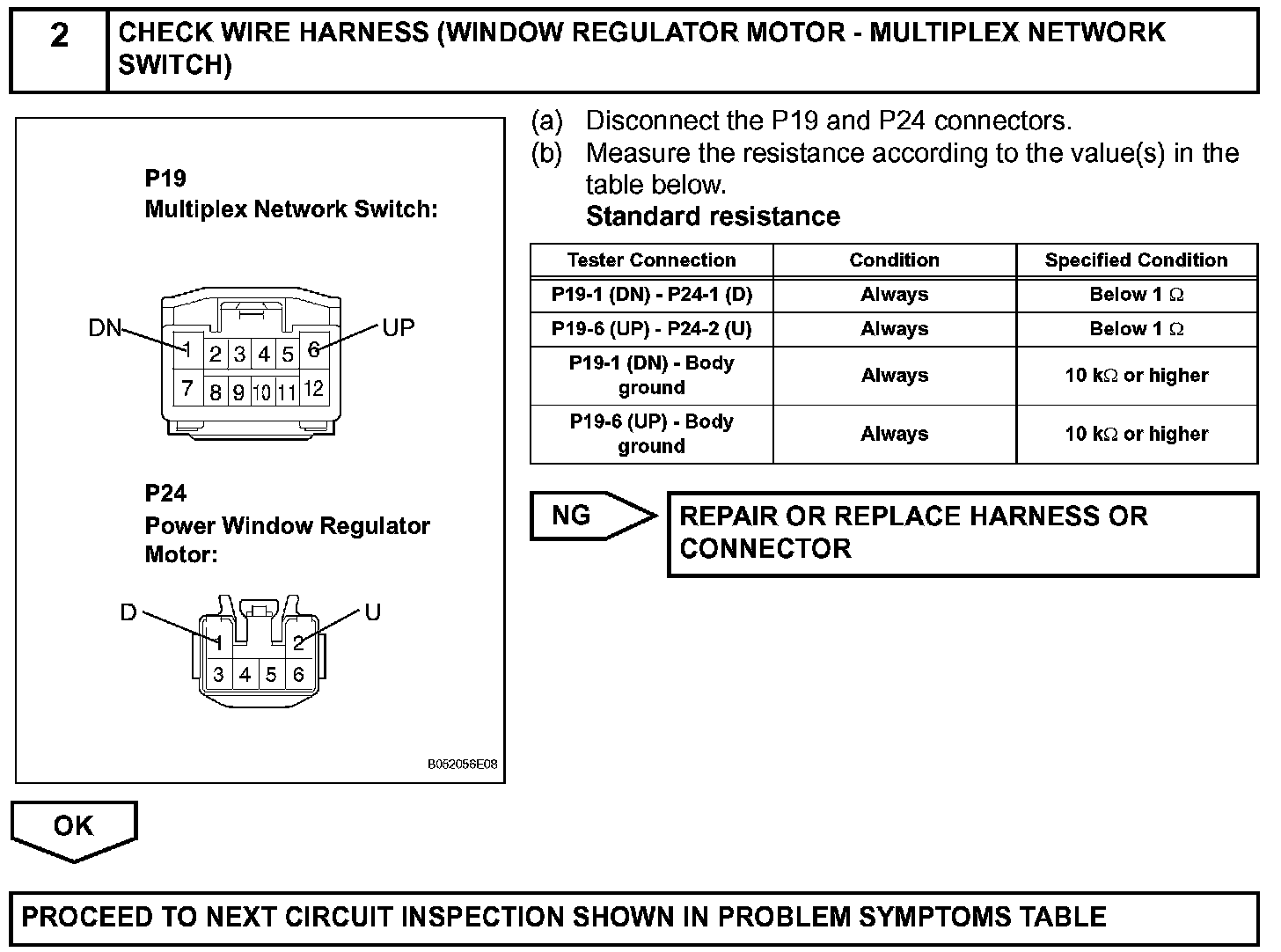 2 CHECK WIRE HARNESS (WINDOW REGULATOR MOTOR - MULTIPLEX NETWORK SWITCH)

P19
Multiplex Network Switch:

DN UP
1 2 3 4 5 6
7 8 9 10 11 12

P24
Power Window Regulator Motor:

D U
1 2
3 4 5 6

B052056E08

(a) Disconnect the P19 and P24 connectors.
(b) Measure the resistance according to the value(s) in the table below.
Standard resistance

| Tester Connection | Condition | Specified Condition |
|---|---|---|
| P19-1 (DN) - P24-1 (D) | Always | Below 1 $\Omega$ |
| P19-6 (UP) - P24-2 (U) | Always | Below 1 $\Omega$ |
| P19-1 (DN) - Body ground | Always | 10 k$\Omega$ or higher |
| P19-6 (UP) - Body ground | Always | 10 k$\Omega$ or higher |

NG REPAIR OR REPLACE HARNESS OR CONNECTOR

OK

PROCEED TO NEXT CIRCUIT INSPECTION SHOWN IN PROBLEM SYMPTOMS TABLE