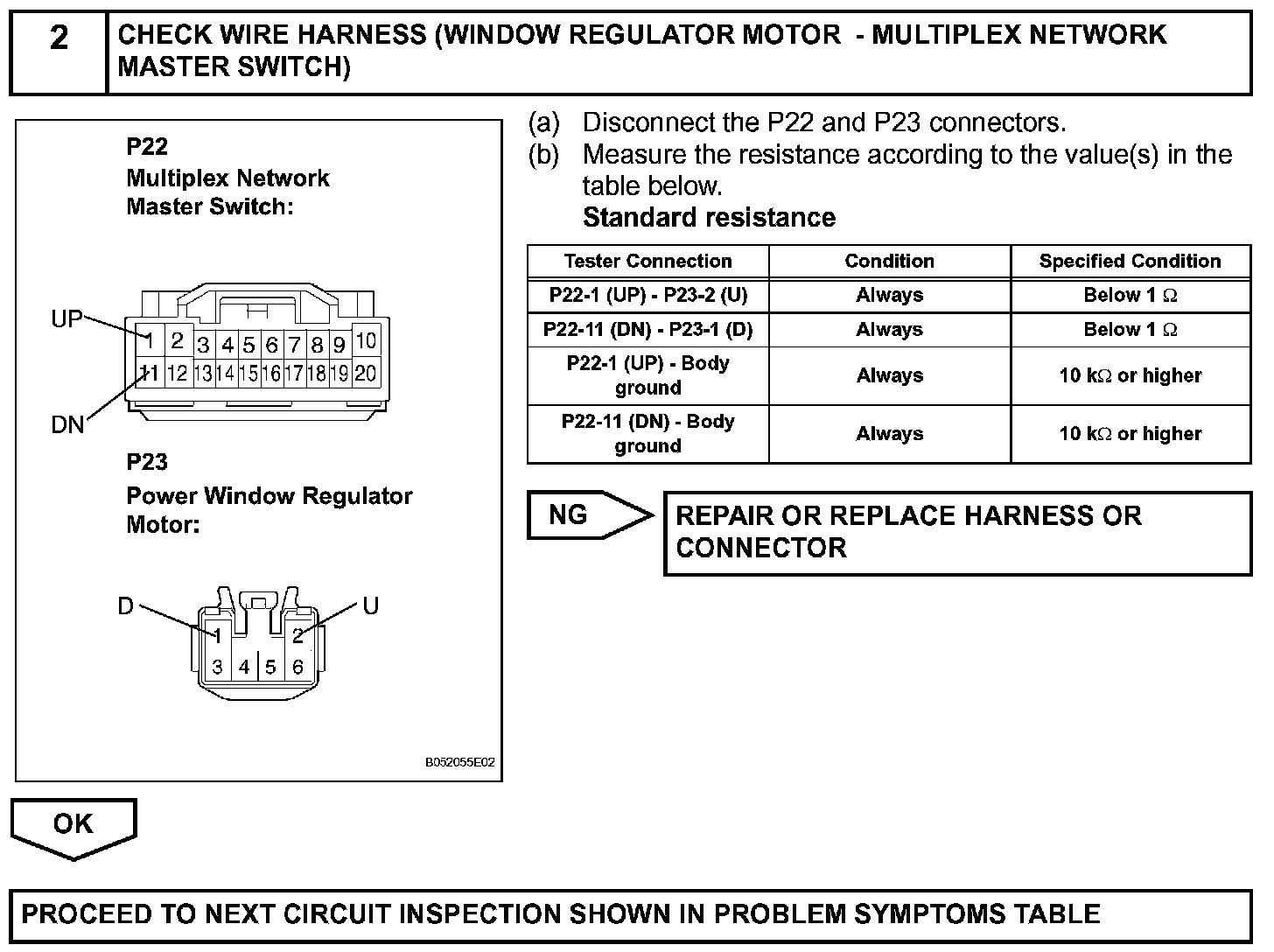 2 CHECK WIRE HARNESS (WINDOW REGULATOR MOTOR - MULTIPLEX NETWORK MASTER SWITCH)

P22
Multiplex Network Master Switch:

UP
1 2 3 4 5 6 7 8 9 10
11 12 13 14 15 16 17 18 19 20
DN

P23
Power Window Regulator Motor:

D
U
1 2
3 4 5 6

B052055E02

(a) Disconnect the P22 and P23 connectors.
(b) Measure the resistance according to the value(s) in the table below.
Standard resistance

| Tester Connection | Condition | Specified Condition |
|---|---|---|
| P22-1 (UP) - P23-2 (U) | Always | Below 1 $\Omega$ |
| P22-11 (DN) - P23-1 (D) | Always | Below 1 $\Omega$ |
| P22-1 (UP) - Body ground | Always | 10 k$\Omega$ or higher |
| P22-11 (DN) - Body ground | Always | 10 k$\Omega$ or higher |

NG
REPAIR OR REPLACE HARNESS OR CONNECTOR

OK

PROCEED TO NEXT CIRCUIT INSPECTION SHOWN IN PROBLEM SYMPTOMS TABLE