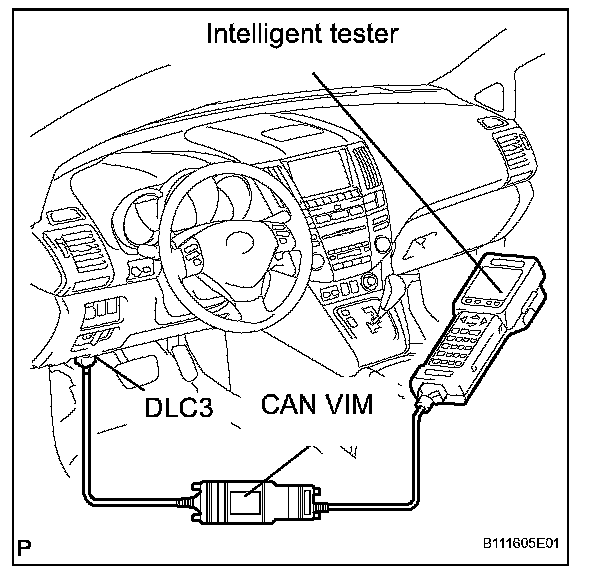 Intelligent tester

DLC3

CAN VIM

P

B111605E01