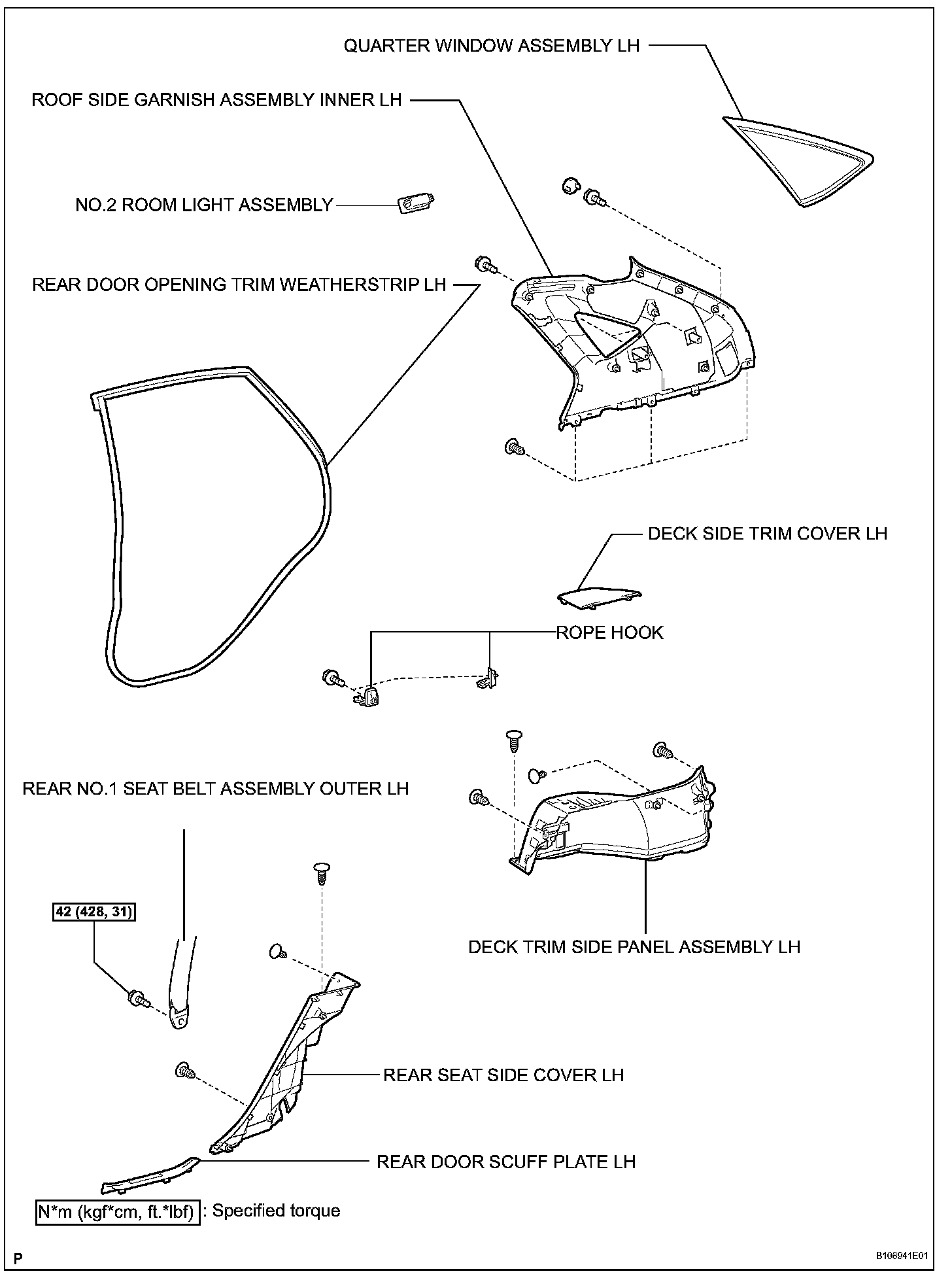 QUARTER WINDOW ASSEMBLY LH

ROOF SIDE GARNISH ASSEMBLY INNER LH

NO.2 ROOM LIGHT ASSEMBLY

REAR DOOR OPENING TRIM WEATHERSTRIP LH

DECK SIDE TRIM COVER LH

ROPE HOOK

REAR NO.1 SEAT BELT ASSEMBLY OUTER LH

42 (428, 31)

DECK TRIM SIDE PANEL ASSEMBLY LH

REAR SEAT SIDE COVER LH

REAR DOOR SCUFF PLATE LH

N*m (kgf*cm, ft.*lbf) : Specified torque

P

B106941E01