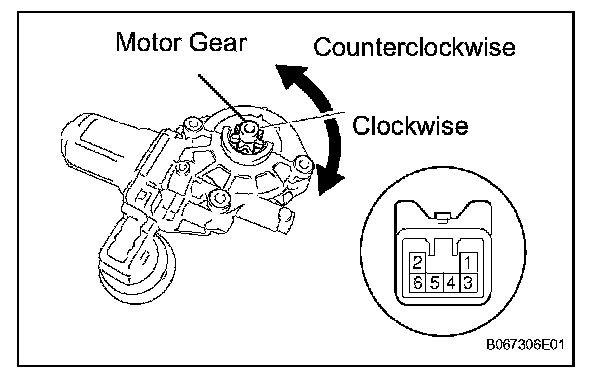 Motor Gear

Counterclockwise

Clockwise

2
1
6
5
4
3

B067306E01