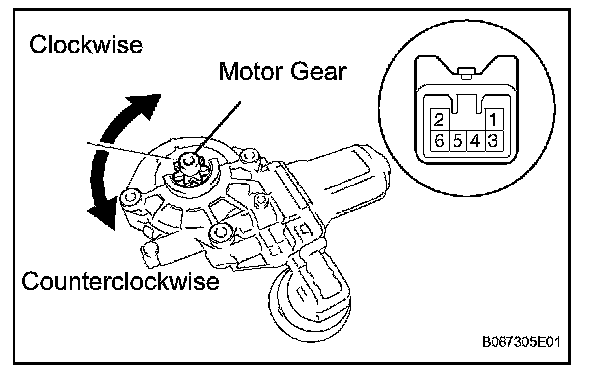 Clockwise

Motor Gear

2 1
6 5 4 3

Counterclockwise

B087305E01