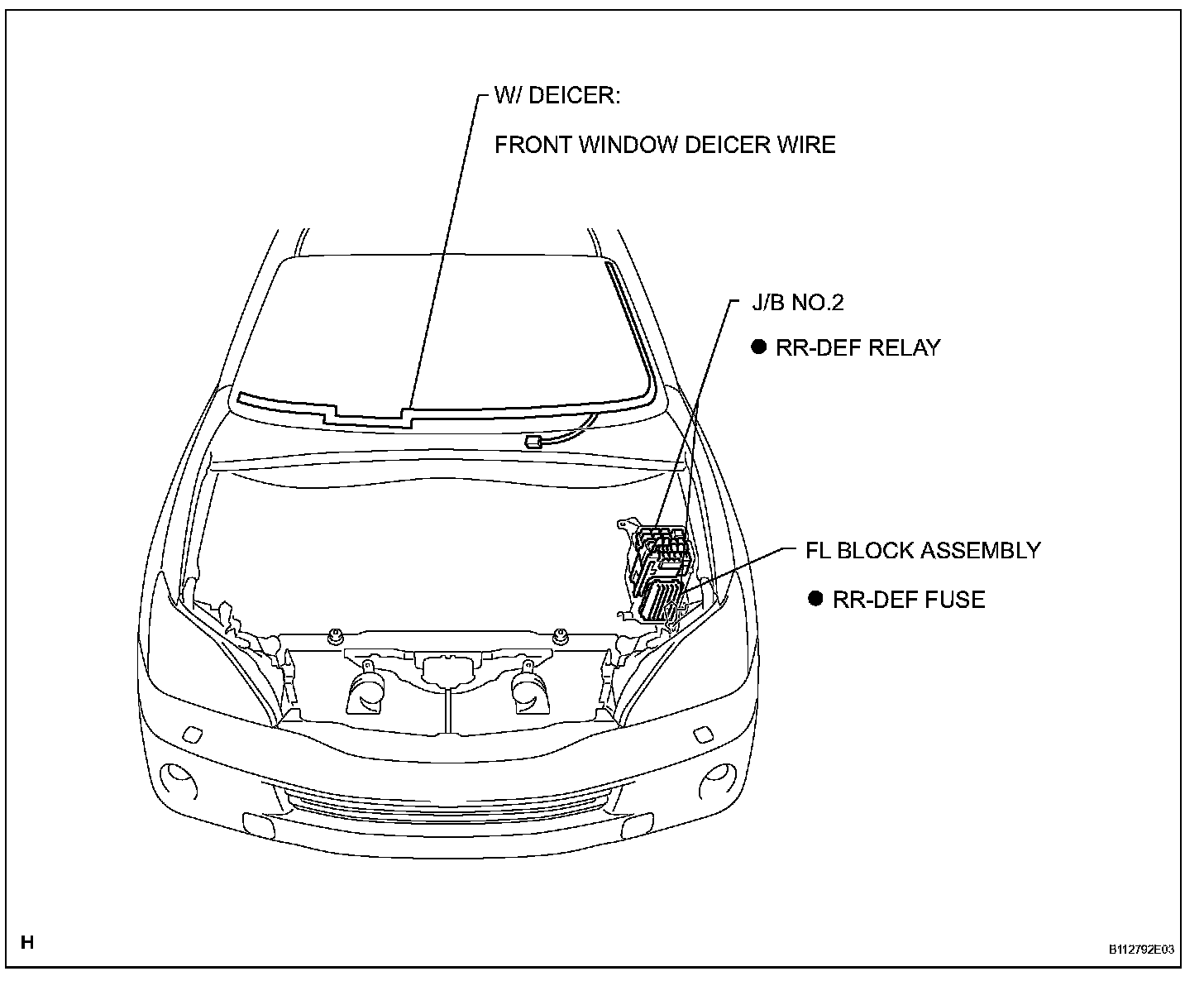 W/ DEICER:

FRONT WINDOW DEICER WIRE

J/B NO.2

● RR-DEF RELAY

FL BLOCK ASSEMBLY

● RR-DEF FUSE

H

B112792E03