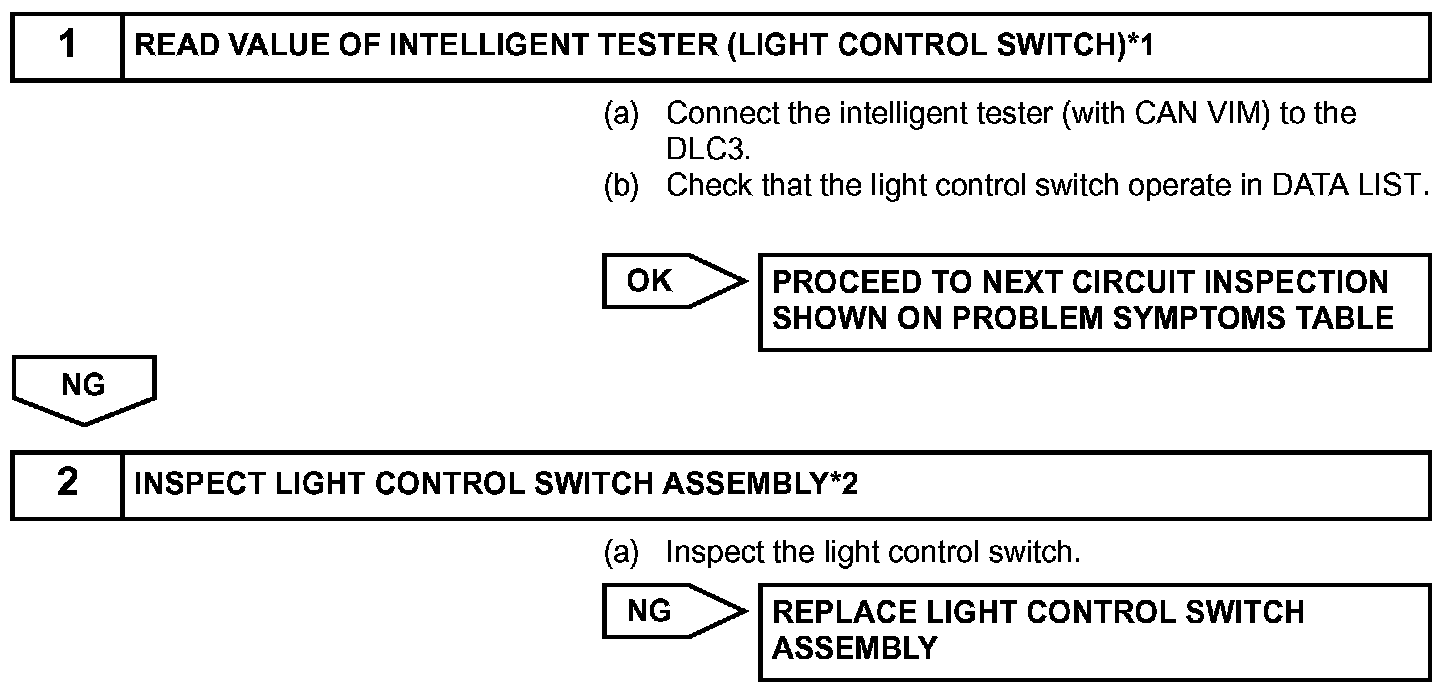 1 READ VALUE OF INTELLIGENT TESTER (LIGHT CONTROL SWITCH)*1

(a) Connect the intelligent tester (with CAN VIM) to the DLC3.
(b) Check that the light control switch operate in DATA LIST.

OK

PROCEED TO NEXT CIRCUIT INSPECTION SHOWN ON PROBLEM SYMPTOMS TABLE

NG

2 INSPECT LIGHT CONTROL SWITCH ASSEMBLY*2

(a) Inspect the light control switch.

NG

REPLACE LIGHT CONTROL SWITCH ASSEMBLY