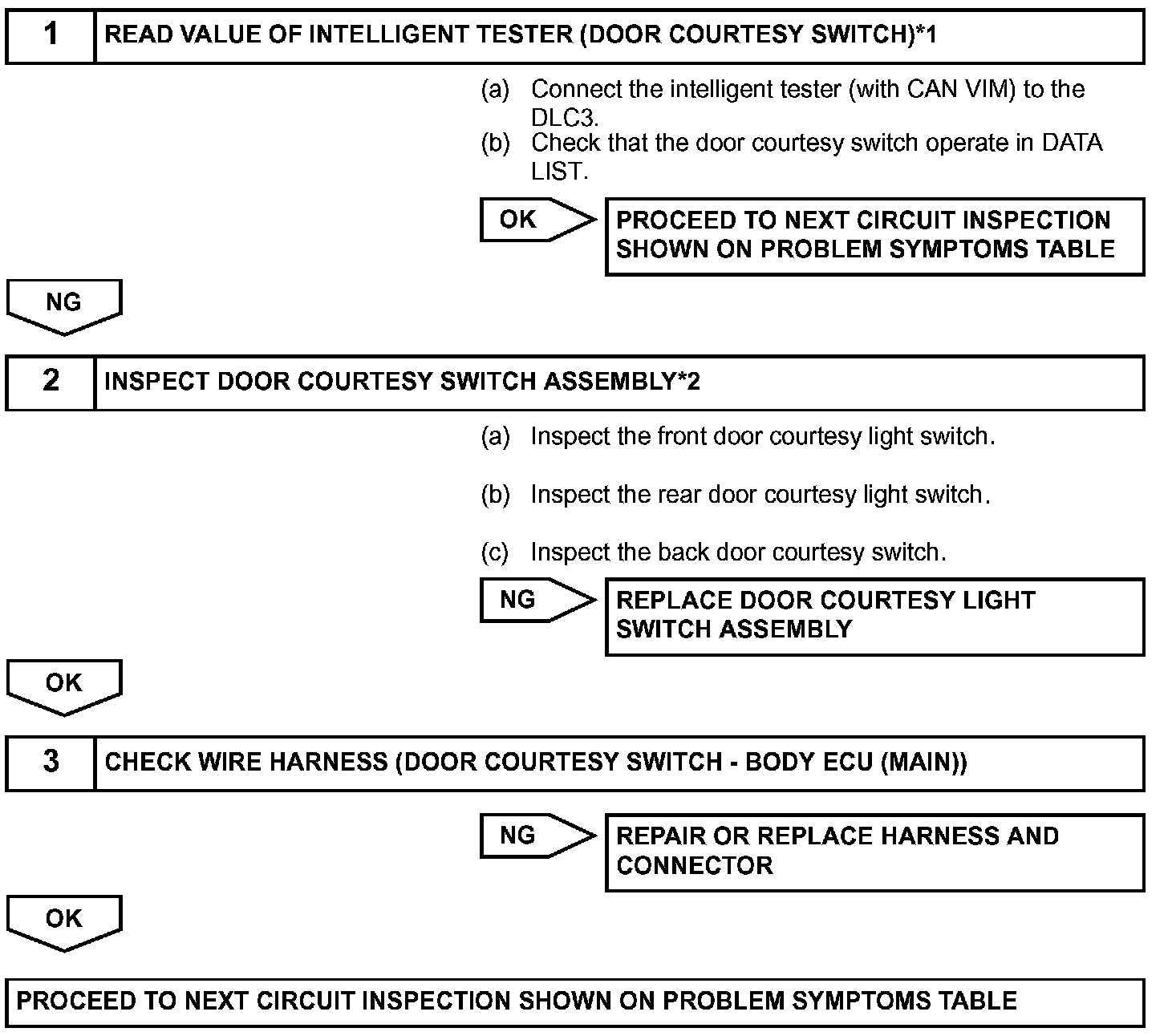 1 READ VALUE OF INTELLIGENT TESTER (DOOR COURTESY SWITCH)*1

(a) Connect the intelligent tester (with CAN VIM) to the DLC3.
(b) Check that the door courtesy switch operate in DATA LIST.

OK

PROCEED TO NEXT CIRCUIT INSPECTION SHOWN ON PROBLEM SYMPTOMS TABLE

NG

2 INSPECT DOOR COURTESY SWITCH ASSEMBLY*2

(a) Inspect the front door courtesy light switch.

(b) Inspect the rear door courtesy light switch.

(c) Inspect the back door courtesy switch.

NG

REPLACE DOOR COURTESY LIGHT SWITCH ASSEMBLY

OK

3 CHECK WIRE HARNESS (DOOR COURTESY SWITCH - BODY ECU (MAIN))

NG

REPAIR OR REPLACE HARNESS AND CONNECTOR

OK

PROCEED TO NEXT CIRCUIT INSPECTION SHOWN ON PROBLEM SYMPTOMS TABLE