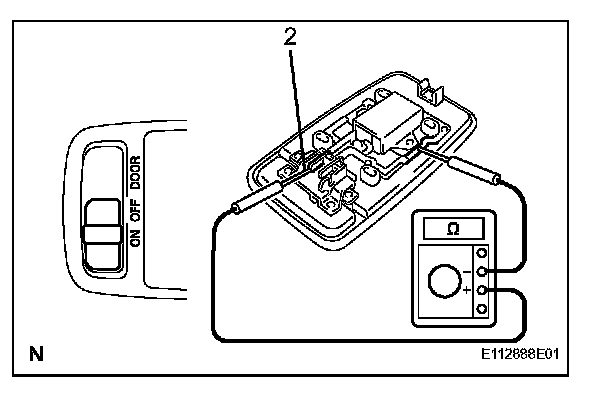 2

ON OFF DOOR

Ω

−
+

N

E112888E01