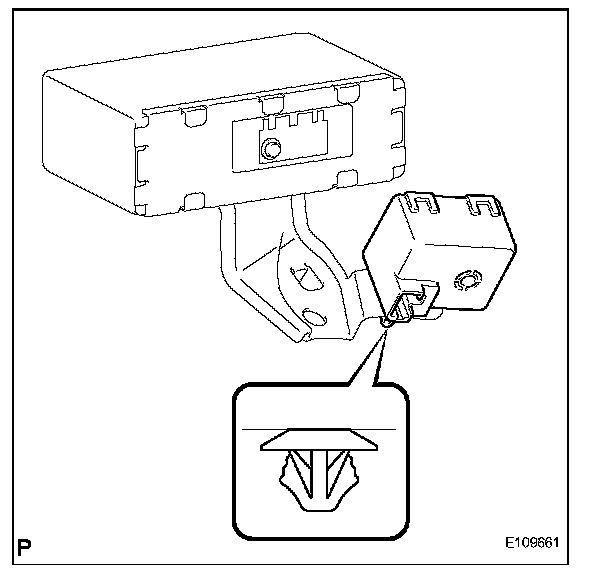 P

E109661