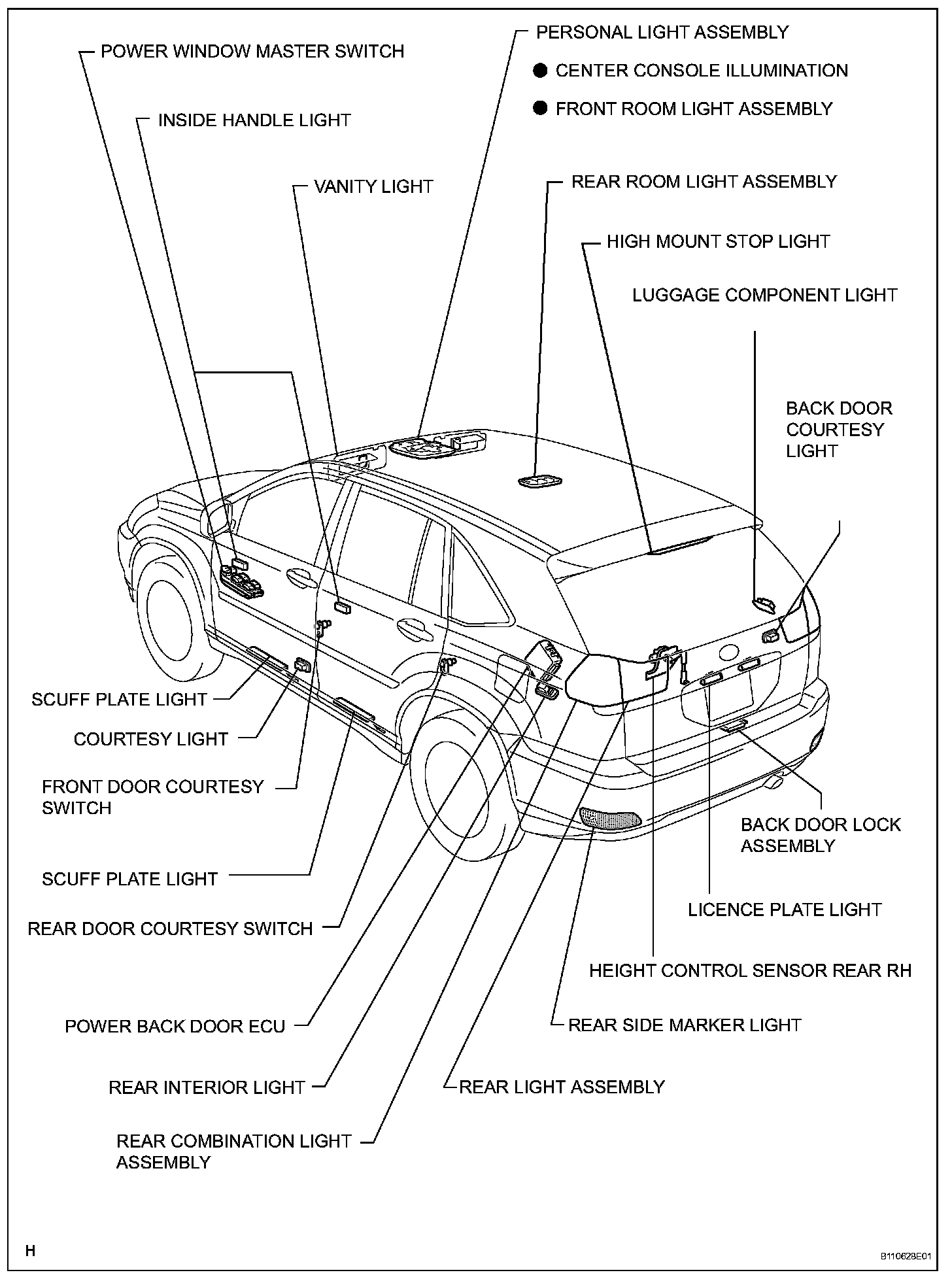 POWER WINDOW MASTER SWITCH

INSIDE HANDLE LIGHT

VANITY LIGHT

PERSONAL LIGHT ASSEMBLY

● CENTER CONSOLE ILLUMINATION

● FRONT ROOM LIGHT ASSEMBLY

REAR ROOM LIGHT ASSEMBLY

HIGH MOUNT STOP LIGHT

LUGGAGE COMPONENT LIGHT

BACK DOOR COURTESY LIGHT

SCUFF PLATE LIGHT

COURTESY LIGHT

FRONT DOOR COURTESY SWITCH

SCUFF PLATE LIGHT

REAR DOOR COURTESY SWITCH

POWER BACK DOOR ECU

REAR INTERIOR LIGHT

REAR COMBINATION LIGHT ASSEMBLY

REAR LIGHT ASSEMBLY

REAR SIDE MARKER LIGHT

HEIGHT CONTROL SENSOR REAR RH

LICENCE PLATE LIGHT

BACK DOOR LOCK ASSEMBLY

H

B110628E01