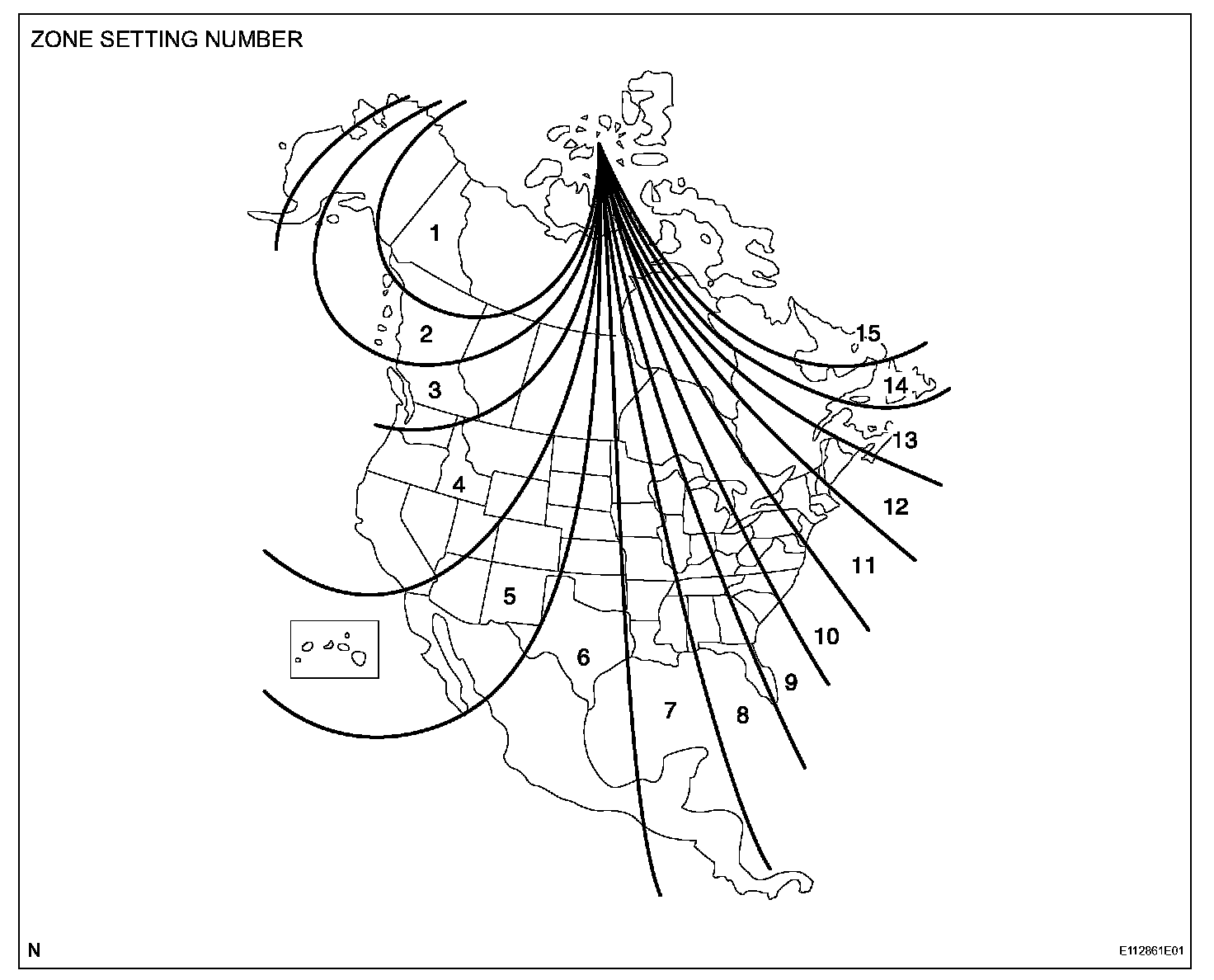 ZONE SETTING NUMBER

1
2
3
4
5
6
7
8
9
10
11
12
13
14
15

N

E112861E01