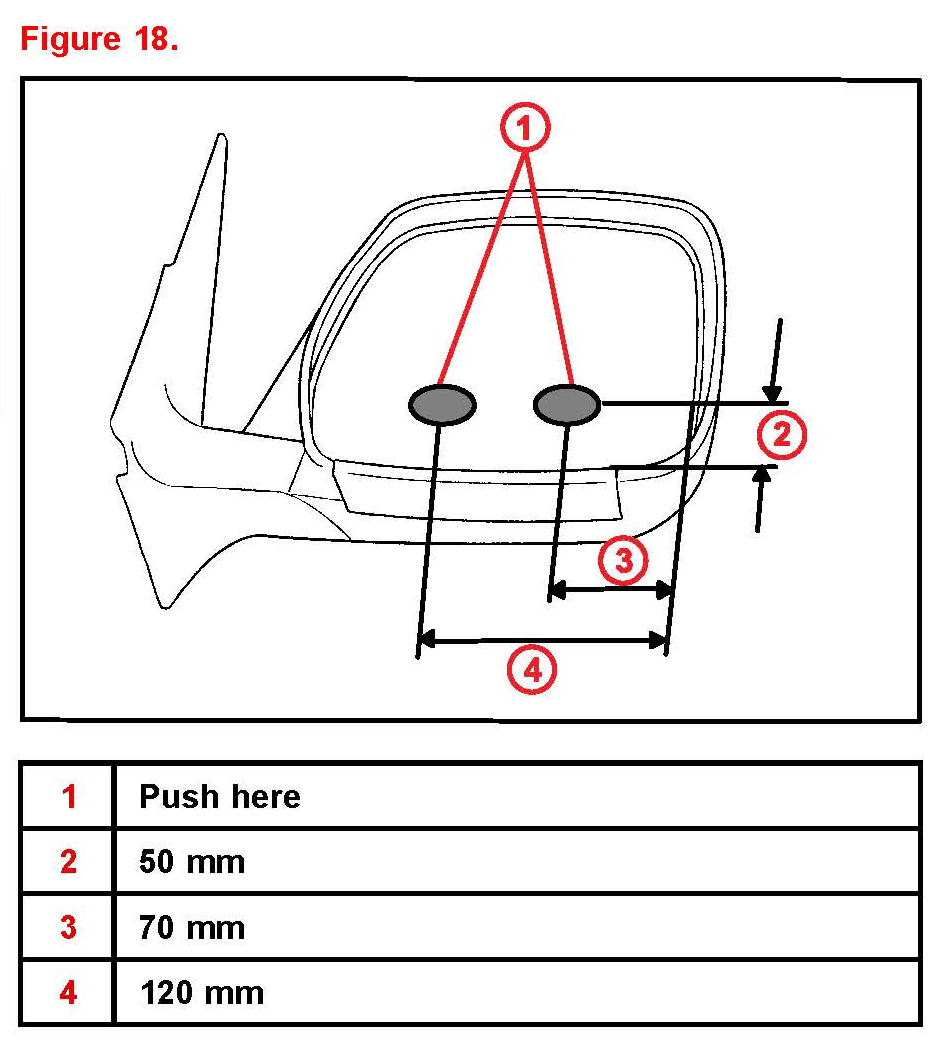 Figure 18.

1

2

3

4

| 1 | Push here |
|---|---|
| 2 | 50 mm |
| 3 | 70 mm |
| 4 | 120 mm |