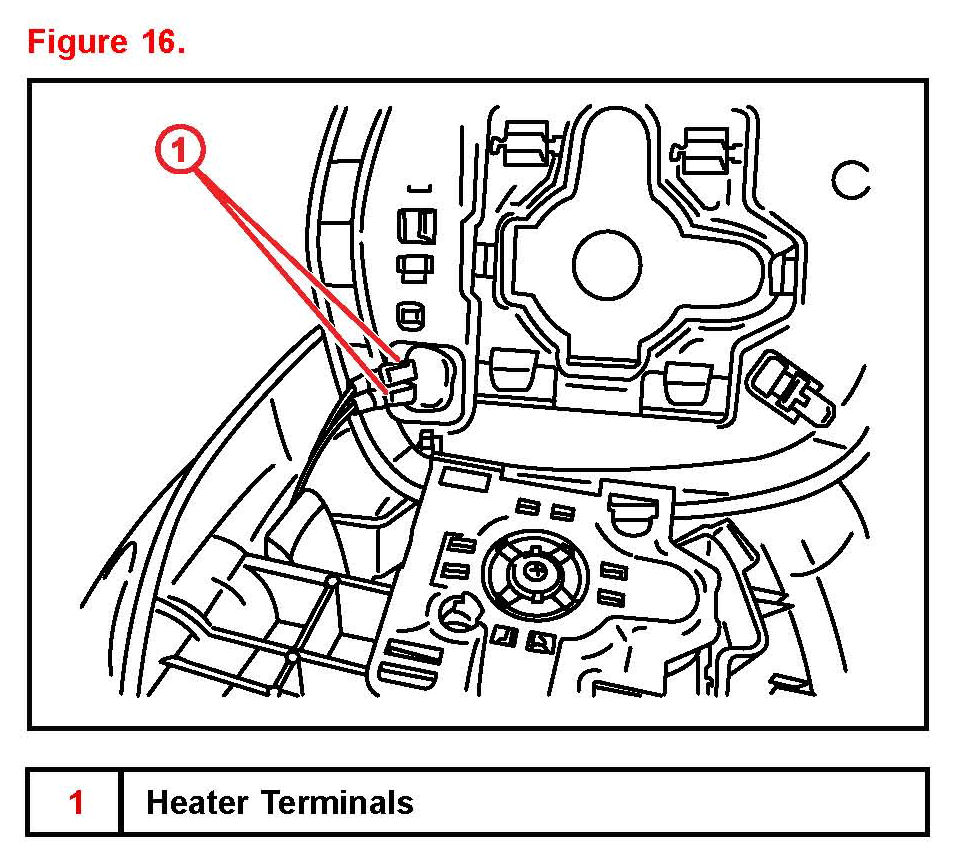 Figure 16.

1

| 1 | Heater Terminals |
|---|---|