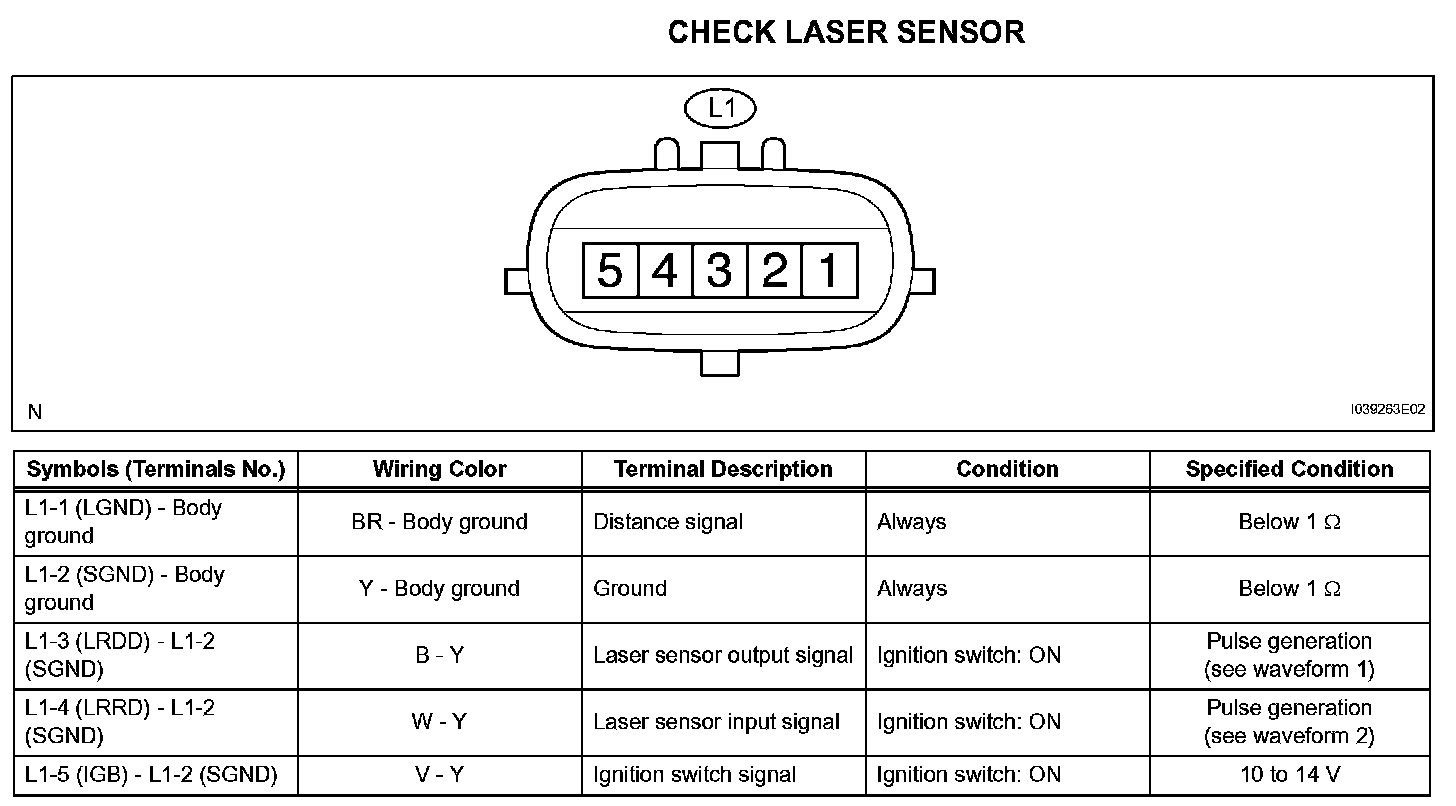 CHECK LASER SENSOR

L1

5 4 3 2 1

N

I039263E02

| Symbols (Terminals No.) | Wiring Color | Terminal Description | Condition | Specified Condition |
|---|---|---|---|---|
| L1-1 (LGND) - Body ground | BR - Body ground | Distance signal | Always | Below 1 Ω |
| L1-2 (SGND) - Body ground | Y - Body ground | Ground | Always | Below 1 Ω |
| L1-3 (LRDD) - L1-2 (SGND) | B - Y | Laser sensor output signal | Ignition switch: ON | Pulse generation (see waveform 1) |
| L1-4 (LRRD) - L1-2 (SGND) | W - Y | Laser sensor input signal | Ignition switch: ON | Pulse generation (see waveform 2) |
| L1-5 (IGB) - L1-2 (SGND) | V - Y | Ignition switch signal | Ignition switch: ON | 10 to 14 V |