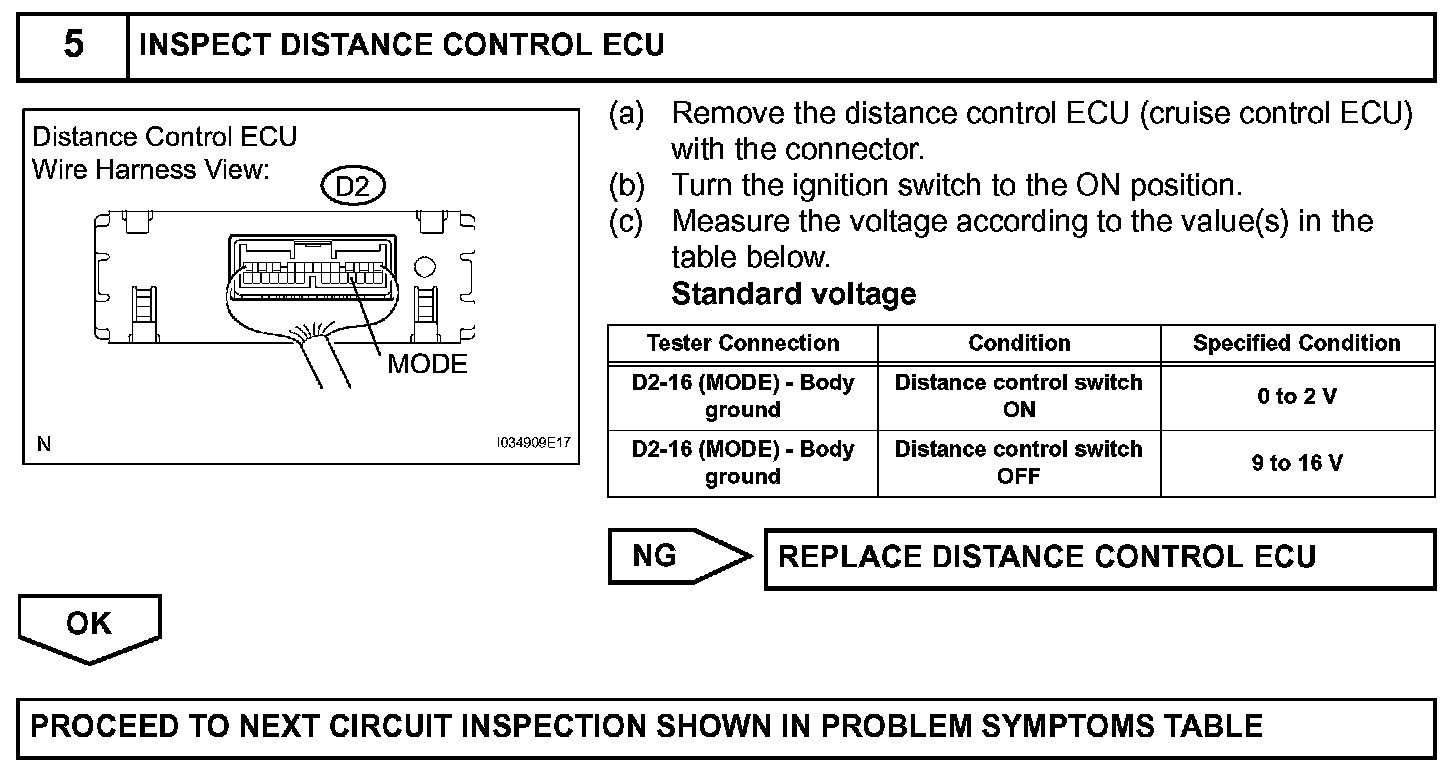 5 INSPECT DISTANCE CONTROL ECU

Distance Control ECU
Wire Harness View:
D2
MODE
N
I034909E17

(a) Remove the distance control ECU (cruise control ECU) with the connector.
(b) Turn the ignition switch to the ON position.
(c) Measure the voltage according to the value(s) in the table below.
Standard voltage

| Tester Connection | Condition | Specified Condition |
|---|---|---|
| D2-16 (MODE) - Body ground | Distance control switch ON | 0 to 2 V |
| D2-16 (MODE) - Body ground | Distance control switch OFF | 9 to 16 V |

NG REPLACE DISTANCE CONTROL ECU

OK

PROCEED TO NEXT CIRCUIT INSPECTION SHOWN IN PROBLEM SYMPTOMS TABLE