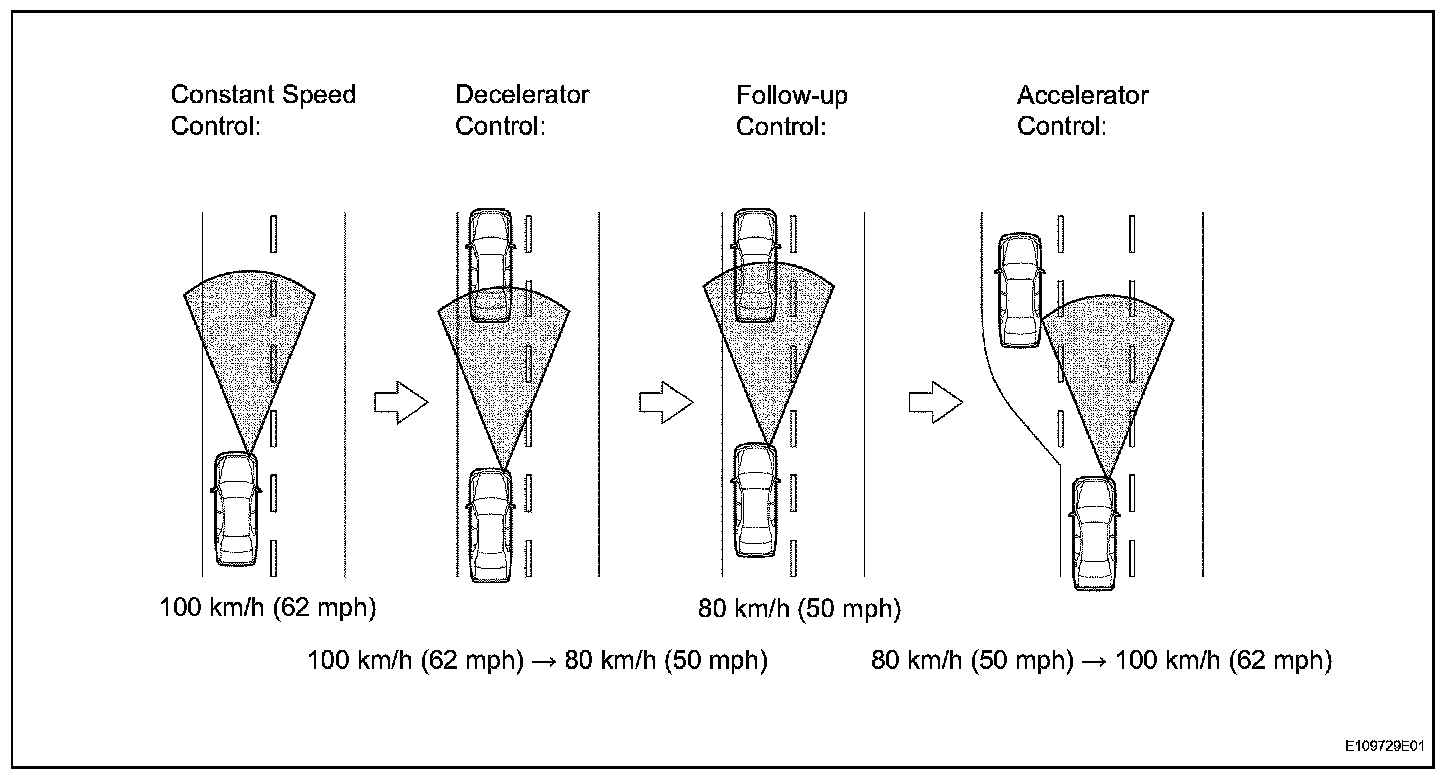 Constant Speed Control:

Decelerator Control:

Follow-up Control:

Accelerator Control:

100 km/h (62 mph)

80 km/h (50 mph)

100 km/h (62 mph) → 80 km/h (50 mph)

80 km/h (50 mph) → 100 km/h (62 mph)

E109729E01